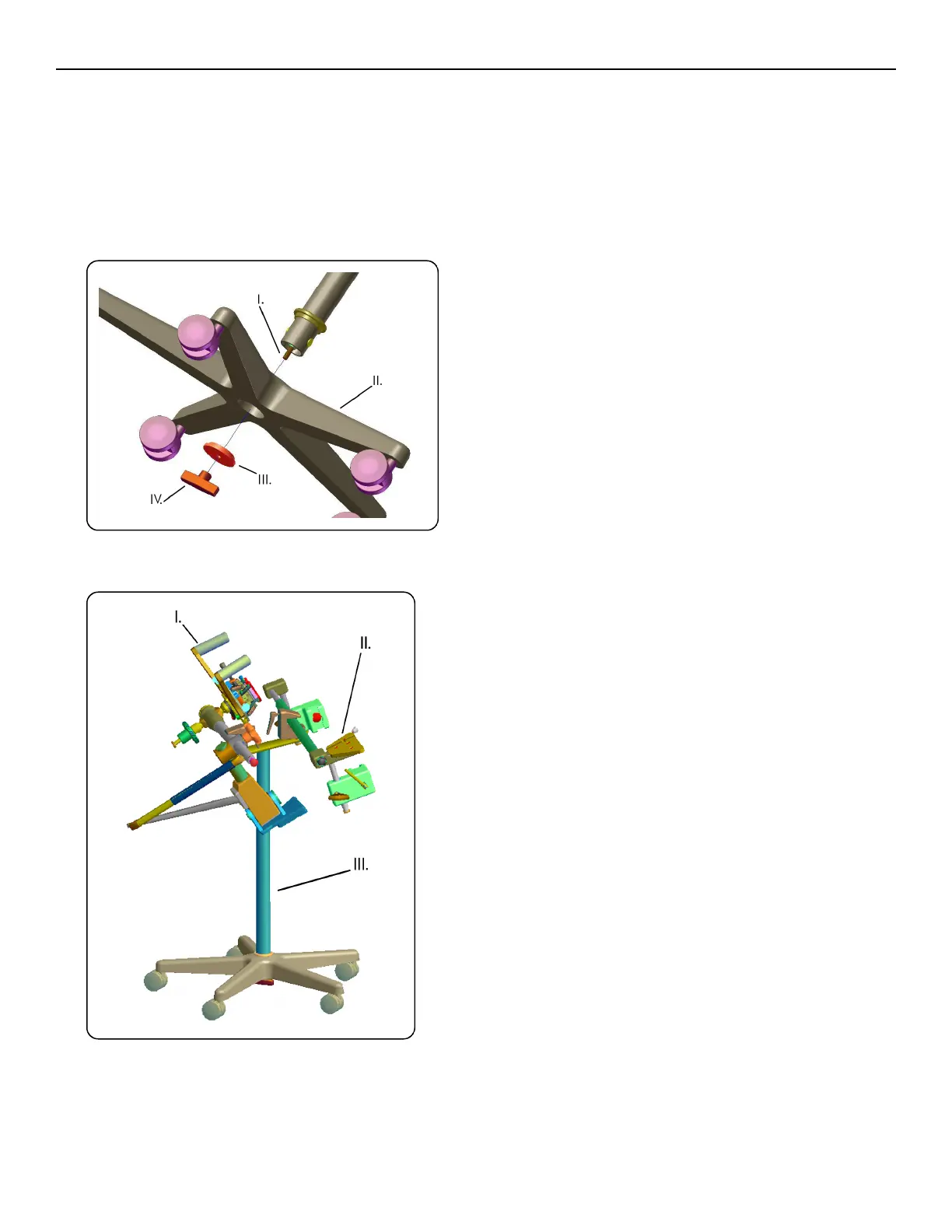 I.

II.

III.

IV.

I.

II.

III.