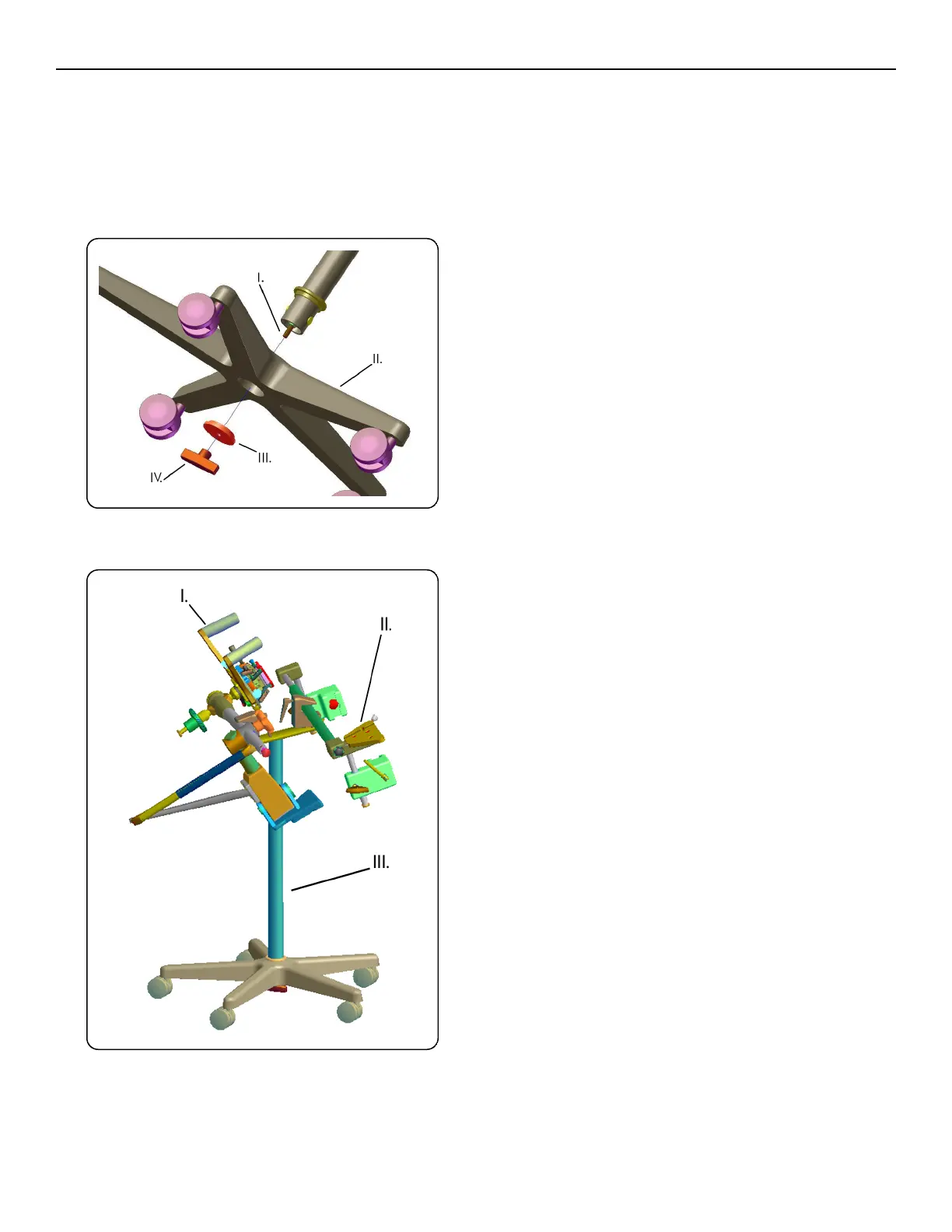 I.

II.

III.

IV.

I.

II.

III.