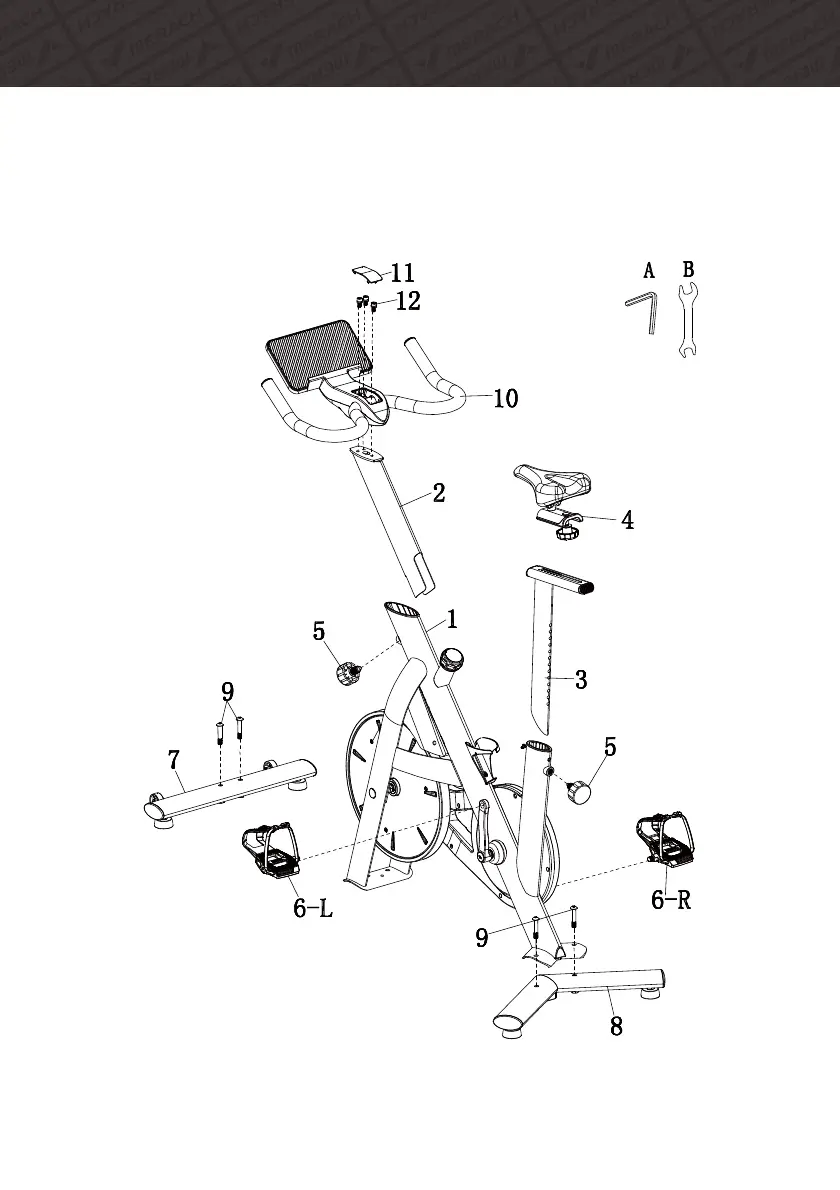 11
12
A B
10
2
4
1
5
3
9
7
5
6-L
6-R
9
8