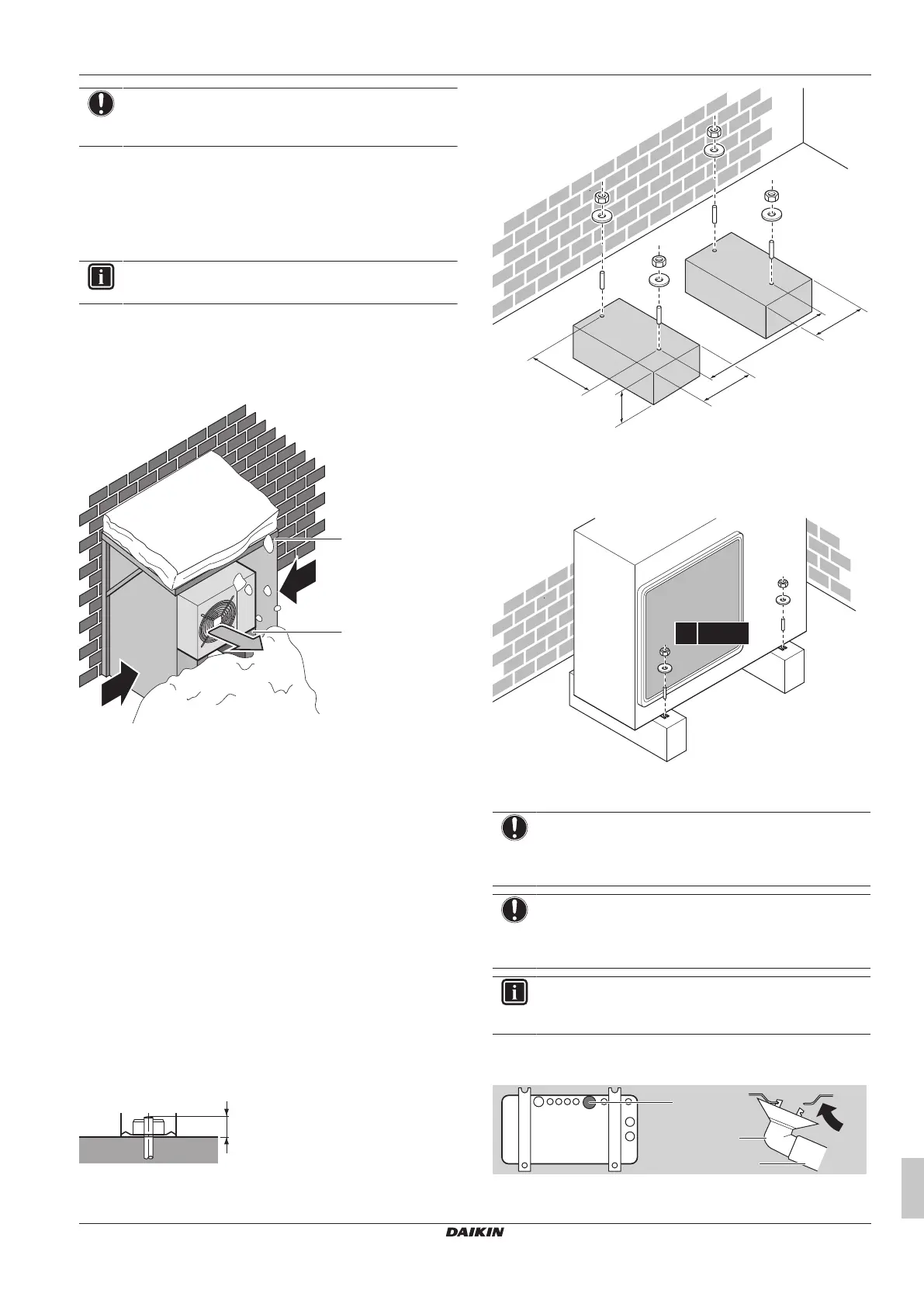 DAIKIN