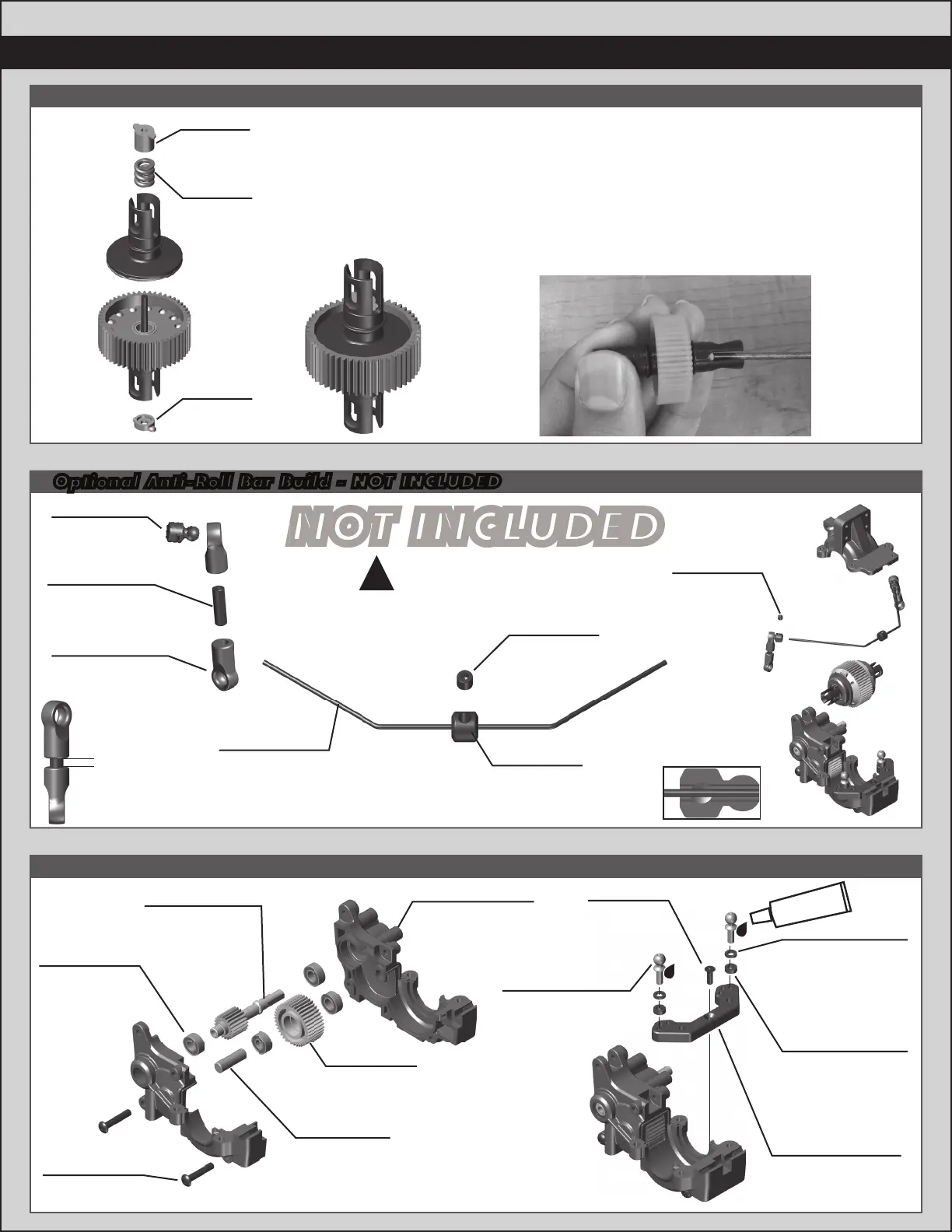 Optional Anti-Roll Bar Build - NOT INCLUDED

NOT INCLUDED