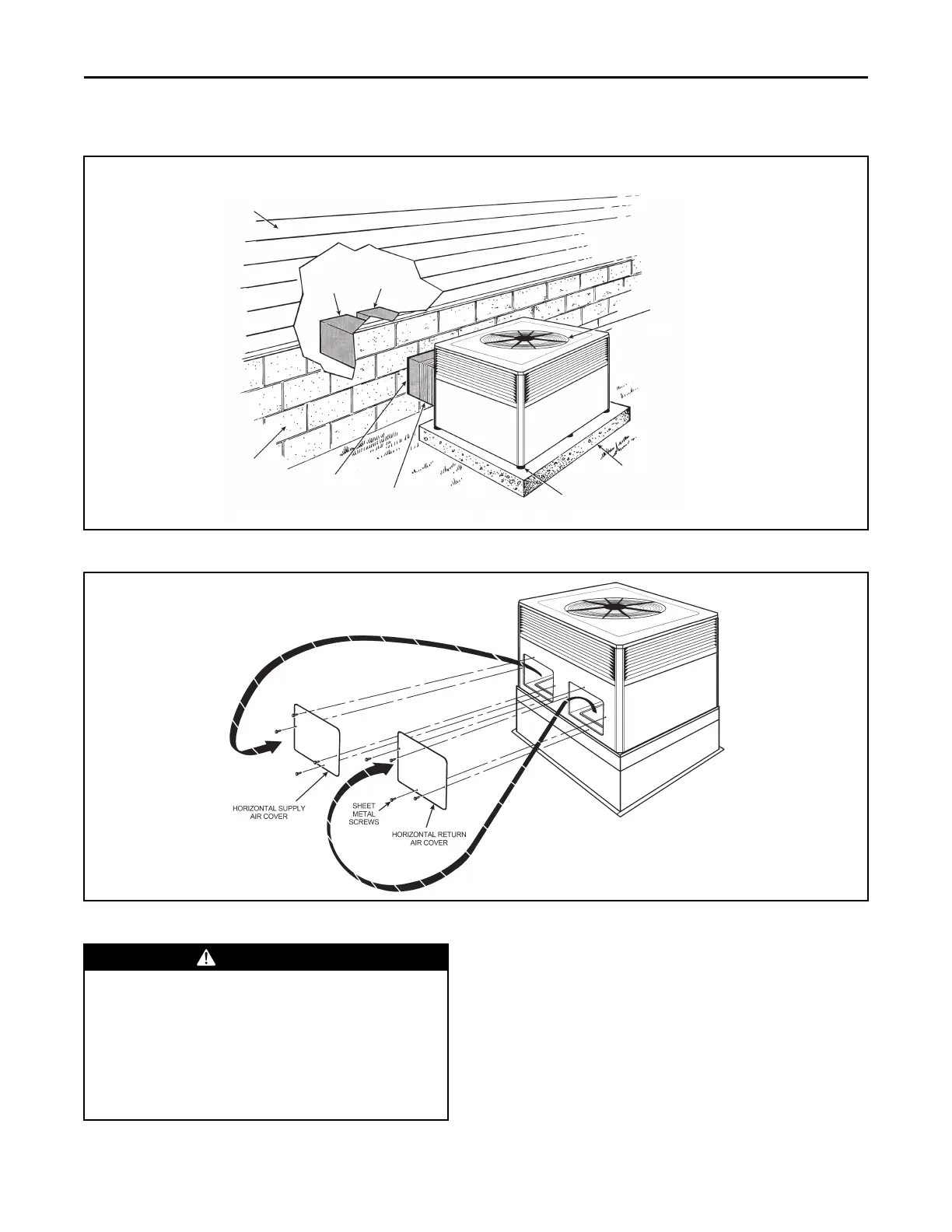 HORIZONTAL SUPPLY AIR COVER

SHEET METAL SCREWS

HORIZONTAL RETURN AIR COVER