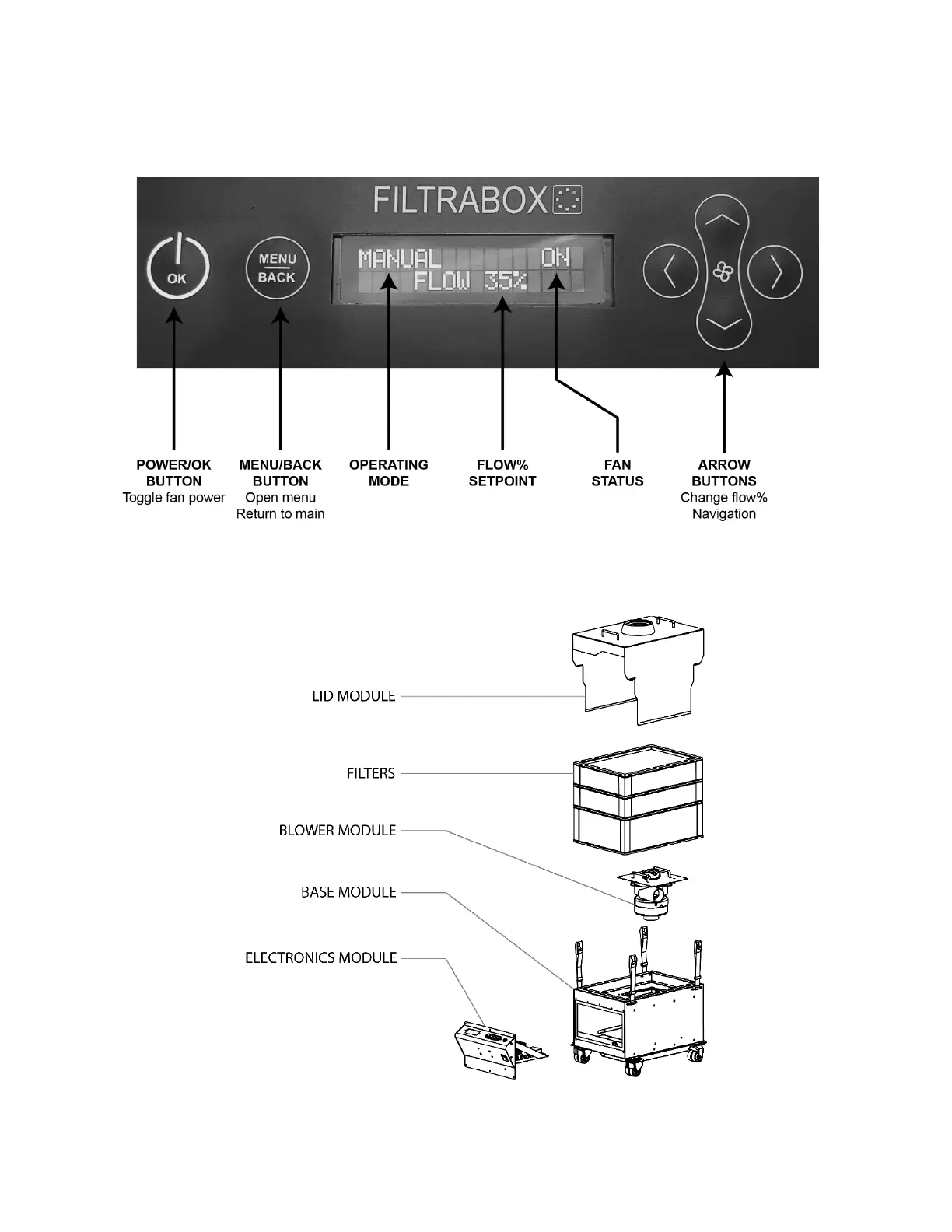 FILTRABOX

OK

MENU
BACK

MANUAL ON
FLOW 35%

POWER/OK BUTTON
Toggle fan power

MENU/BACK BUTTON
Open menu
Return to main

OPERATING MODE

FLOW% SETPOINT

FAN STATUS

ARROW BUTTONS
Change flow%
Navigation

LID MODULE

FILTERS

BLOWER MODULE

BASE MODULE

ELECTRONICS MODULE