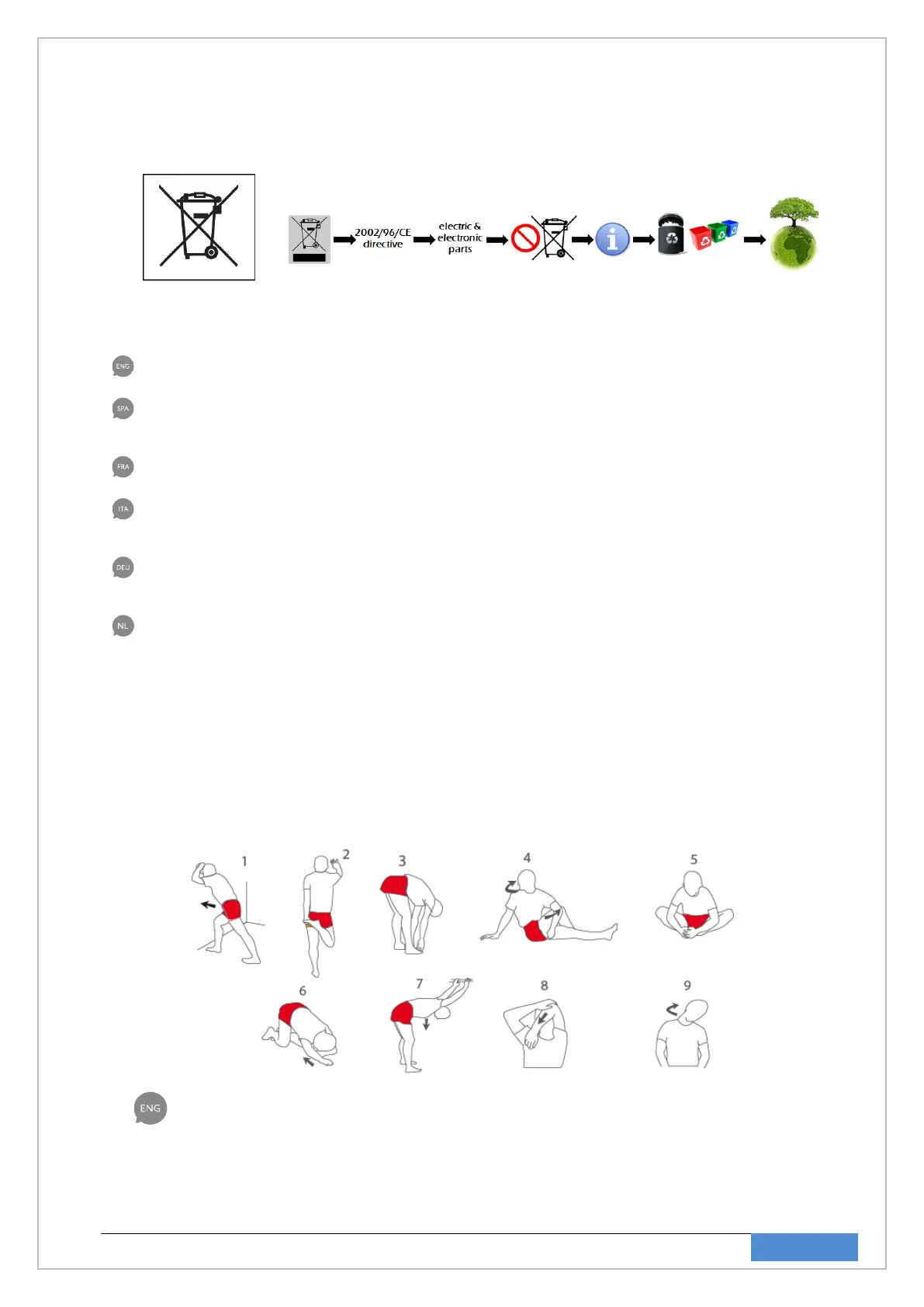 2002/96/CE directive

electric & electronic parts

ENG

SPA

FRA

ITA

DEU

NL

1

2

3

4

5

6

7

8

9

ENG