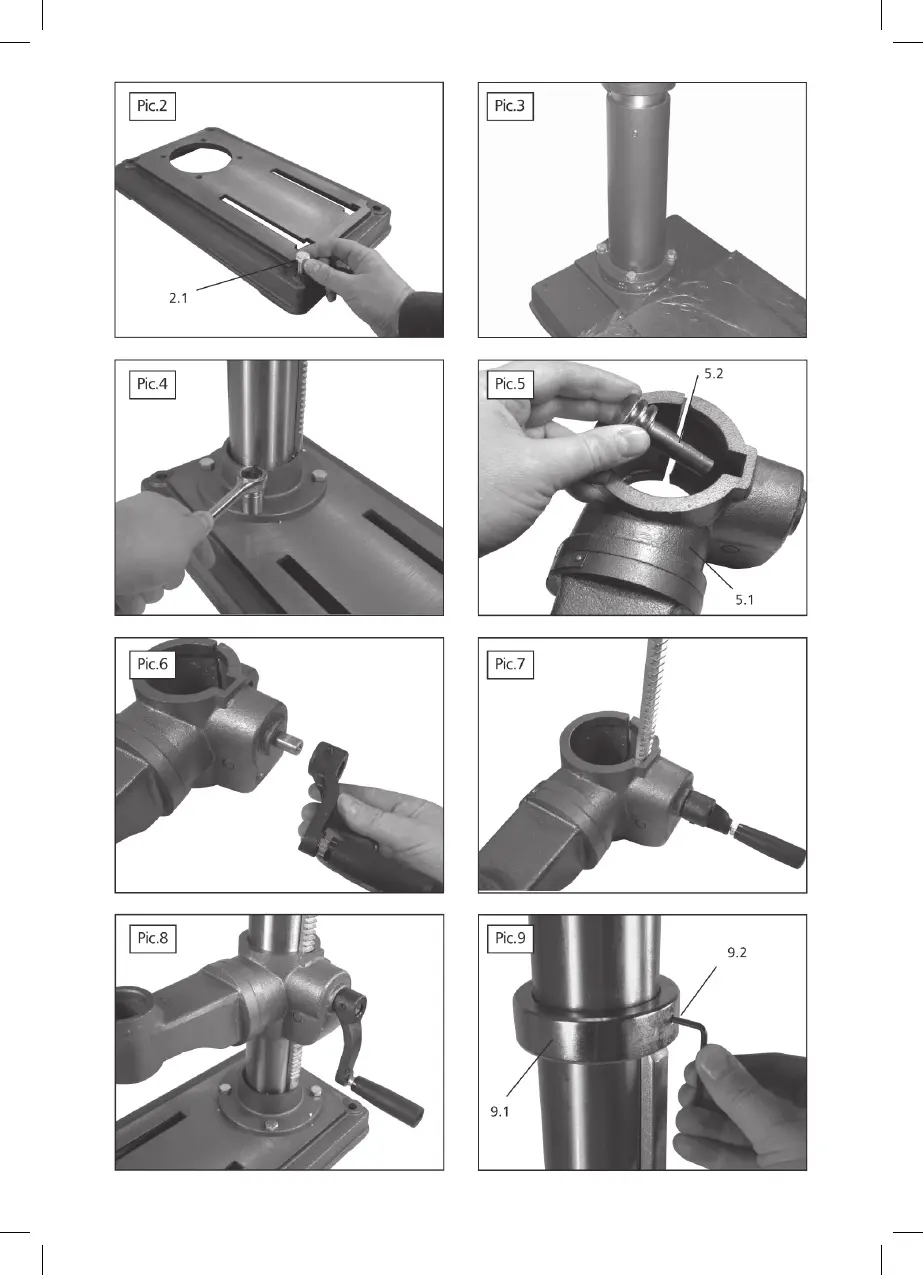 Pic.2

2.1

Pic.3

Pic.4

Pic.5

5.2

5.1

Pic.6

Pic.7

Pic.8

Pic.9

9.2

9.1