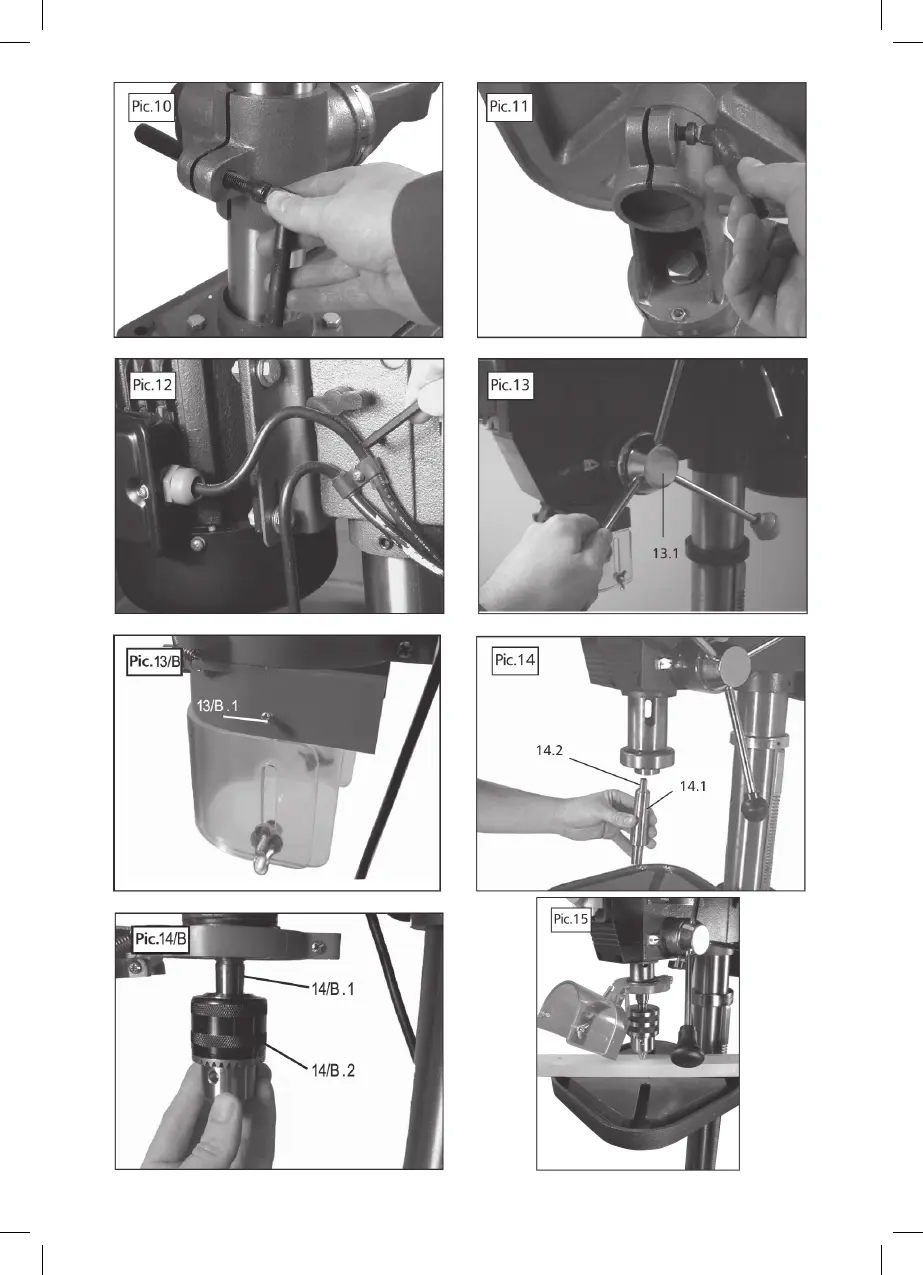 Pic.10

Pic.11

Pic.12

Pic.13

13.1

Pic.13/B

13/B.1

Pic.14

14.2

14.1

Pic.14/B

14/B.1

14/B.2

Pic.15