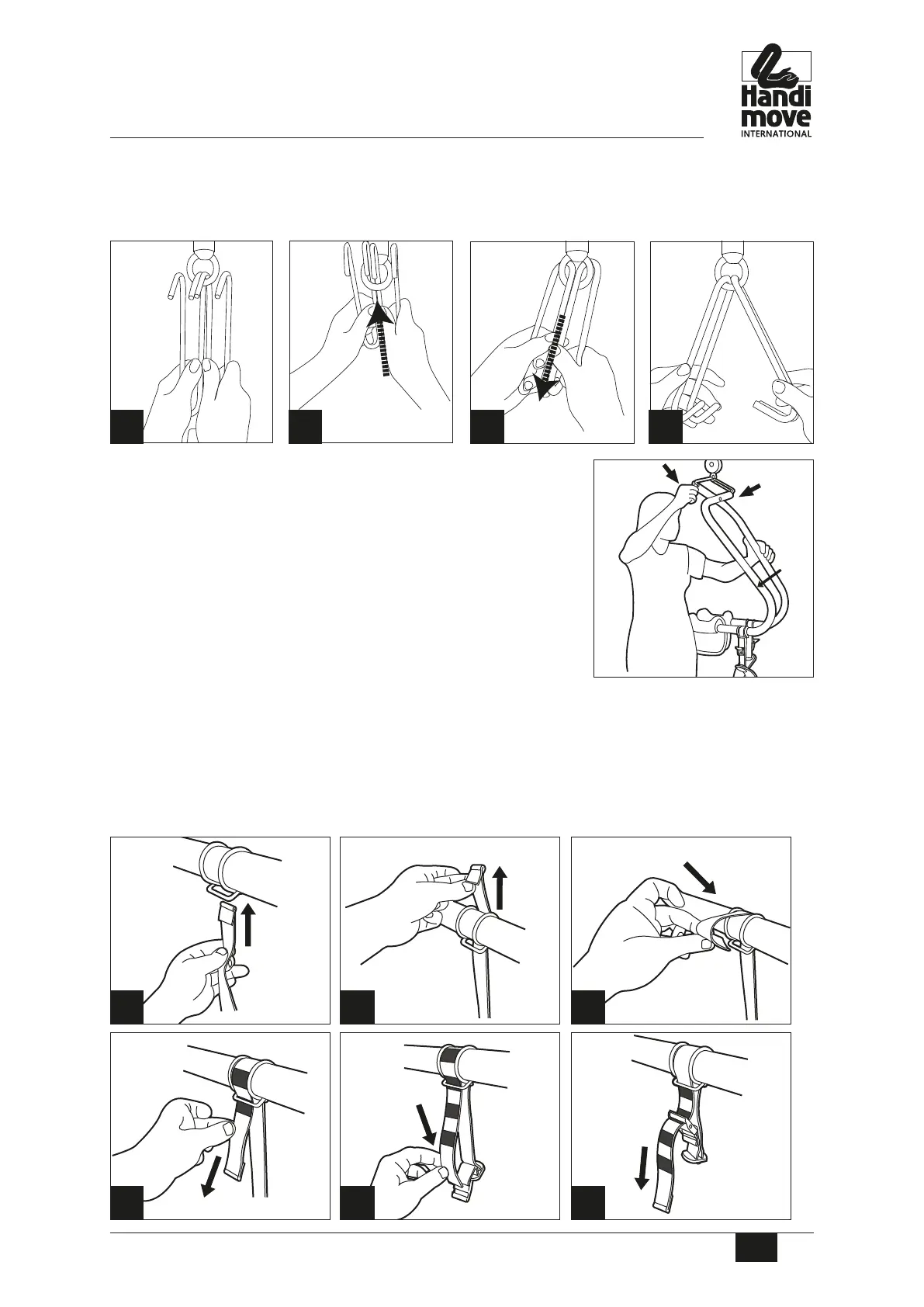 Handi move INTERNATIONAL