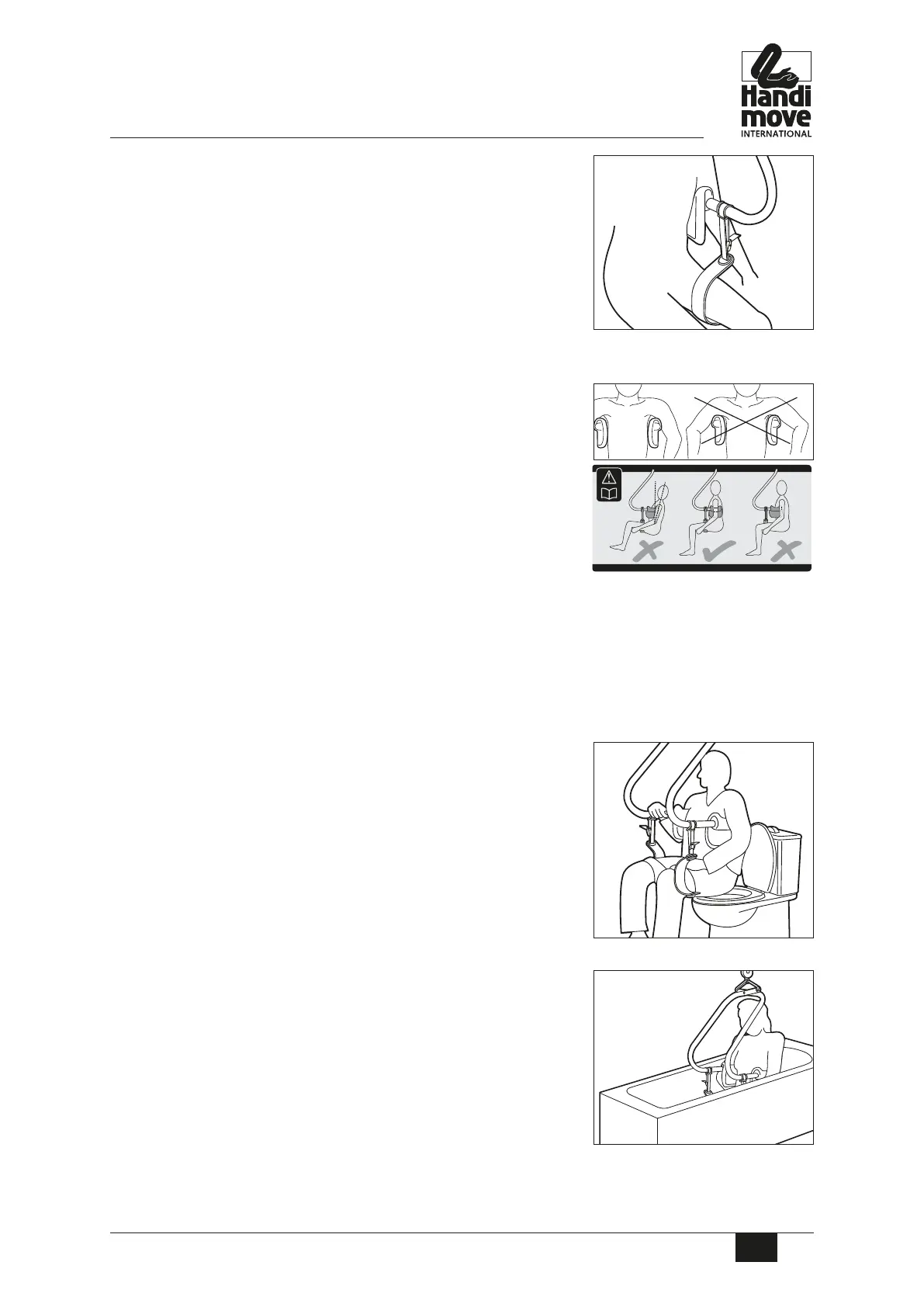 Handi move INTERNATIONAL