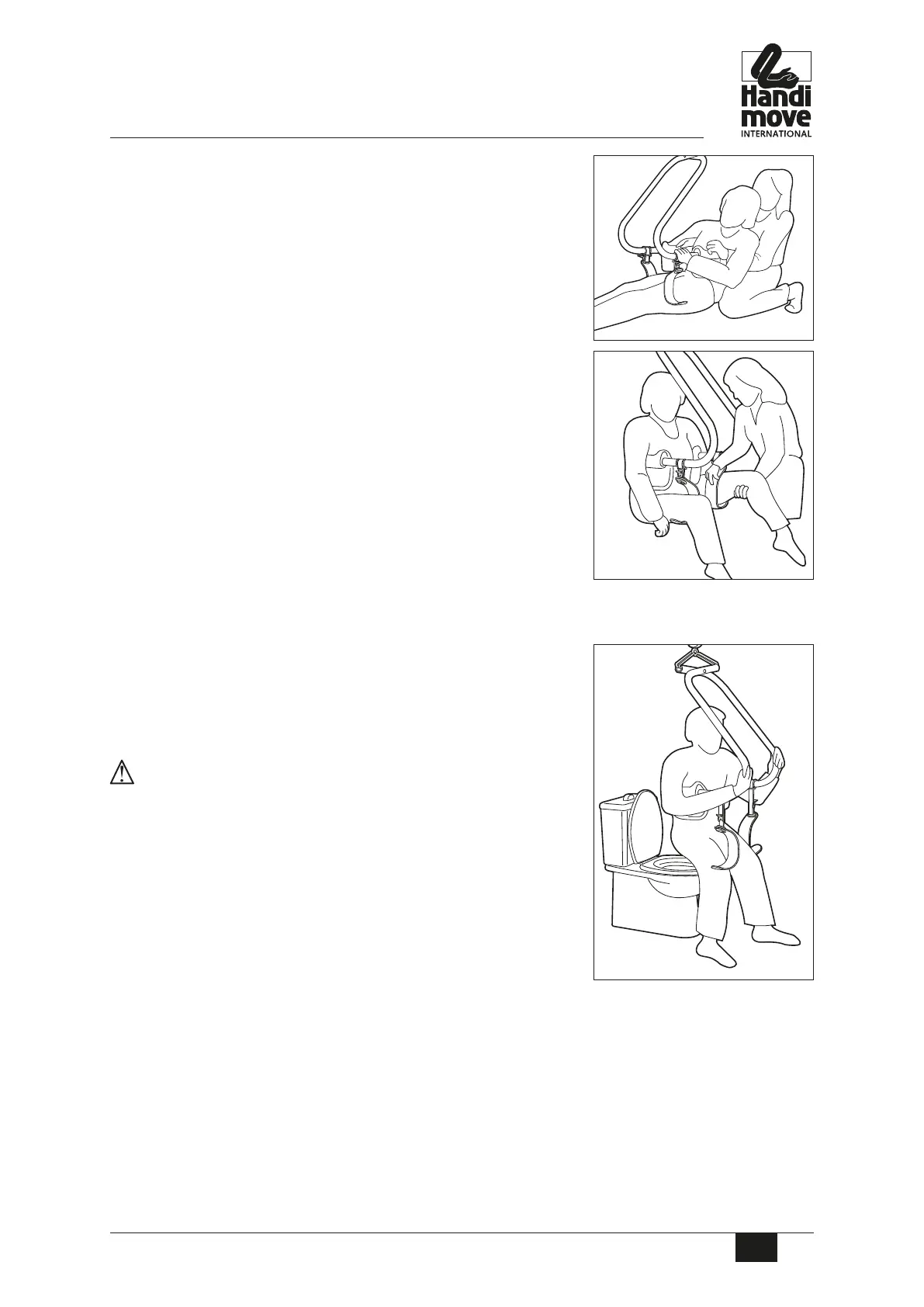 Handi move INTERNATIONAL