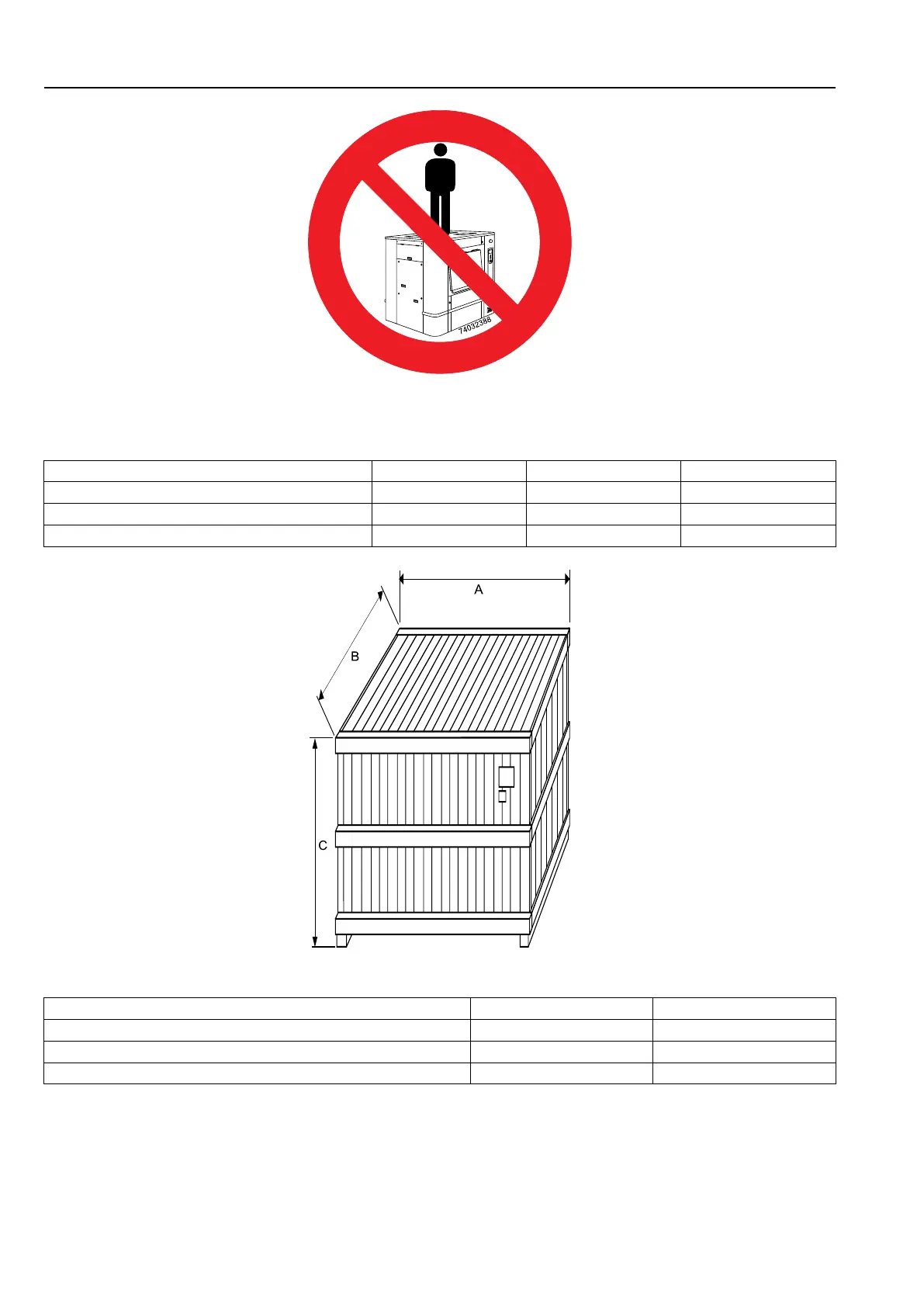 74032388

A

B

C