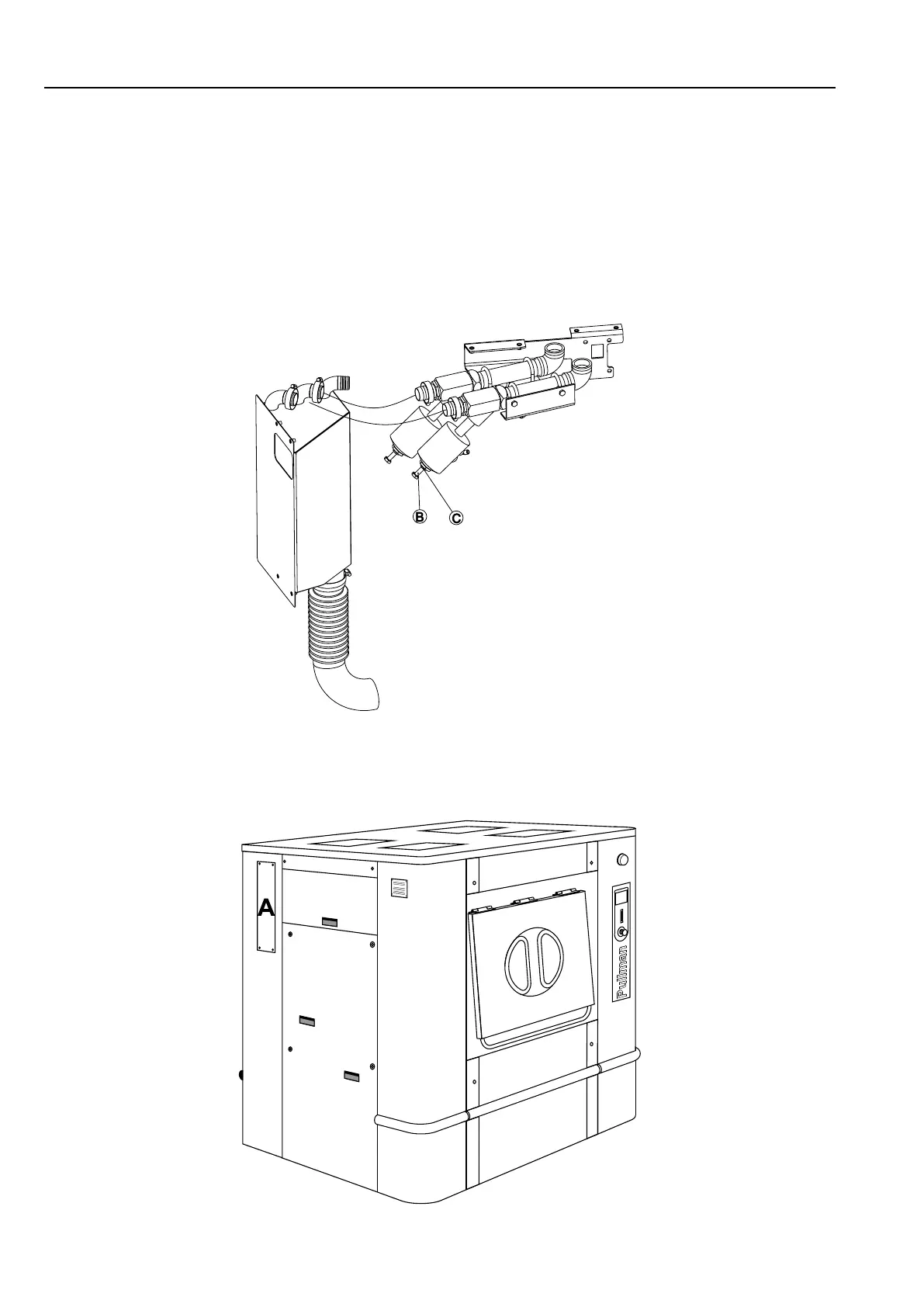 B
C
A
Pullman