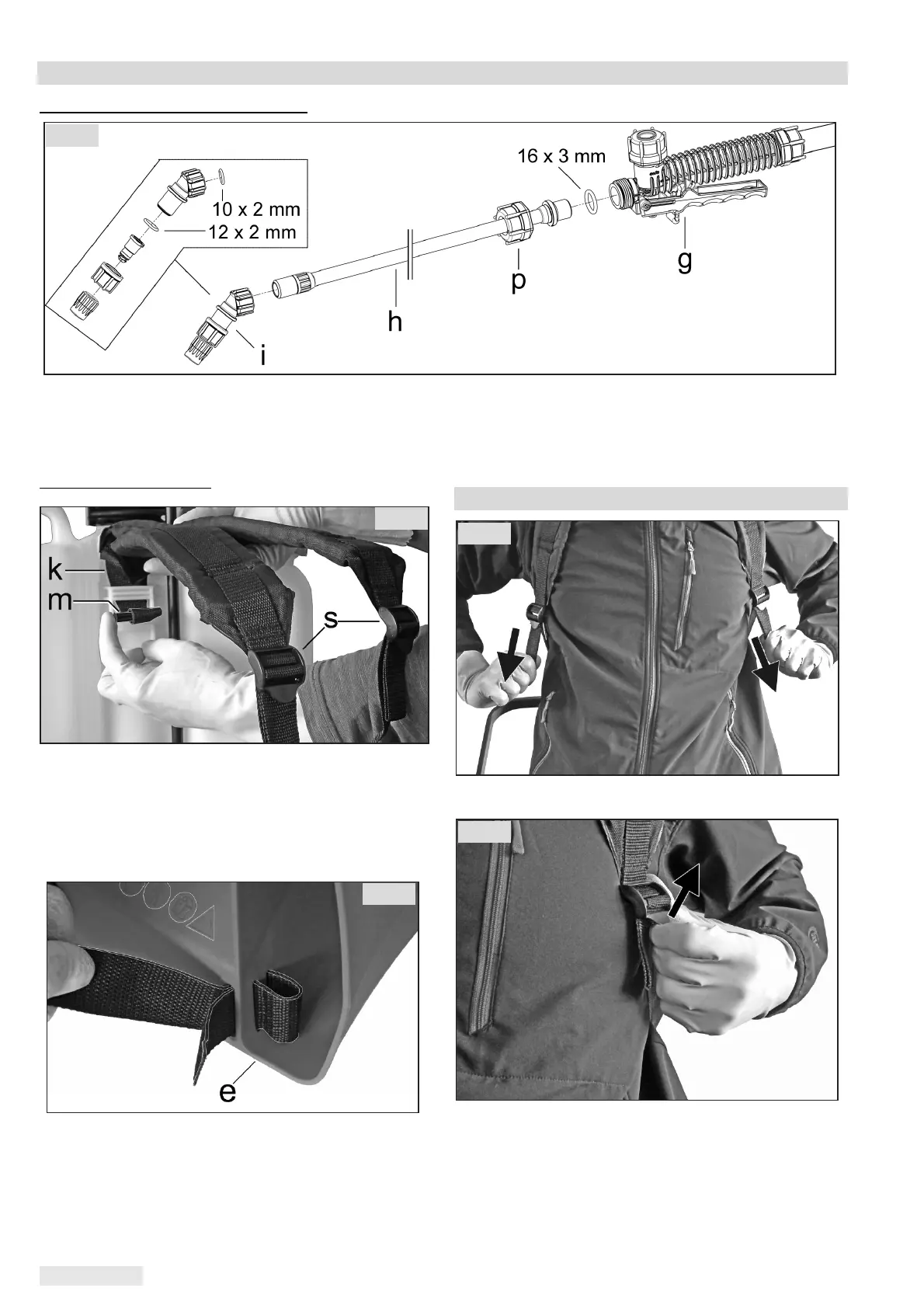 16 x 3 mm

10 x 2 mm

12 x 2 mm

g

p

h

i

k

m

s

e