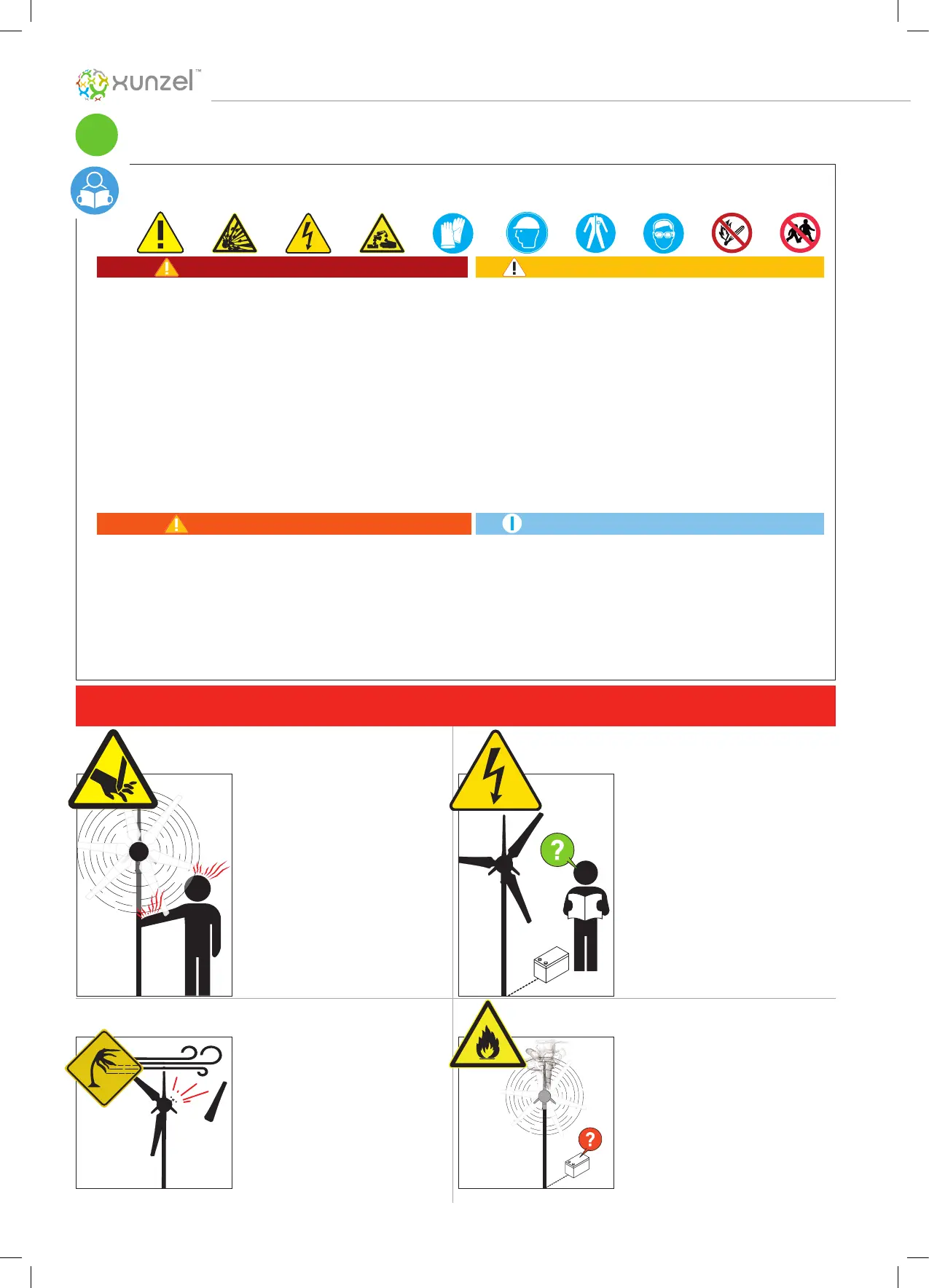 xunzel™