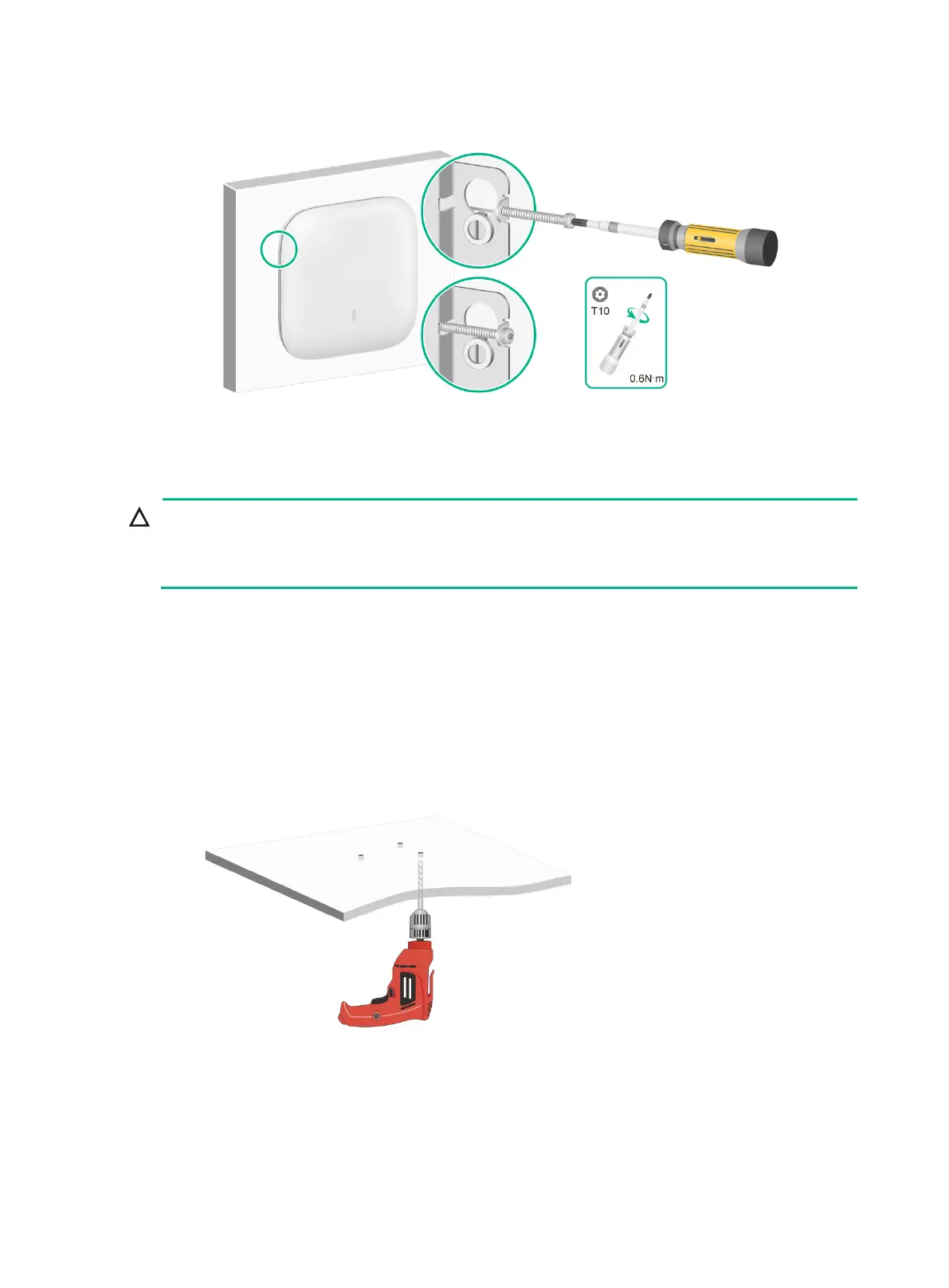 T10

0.6N·m