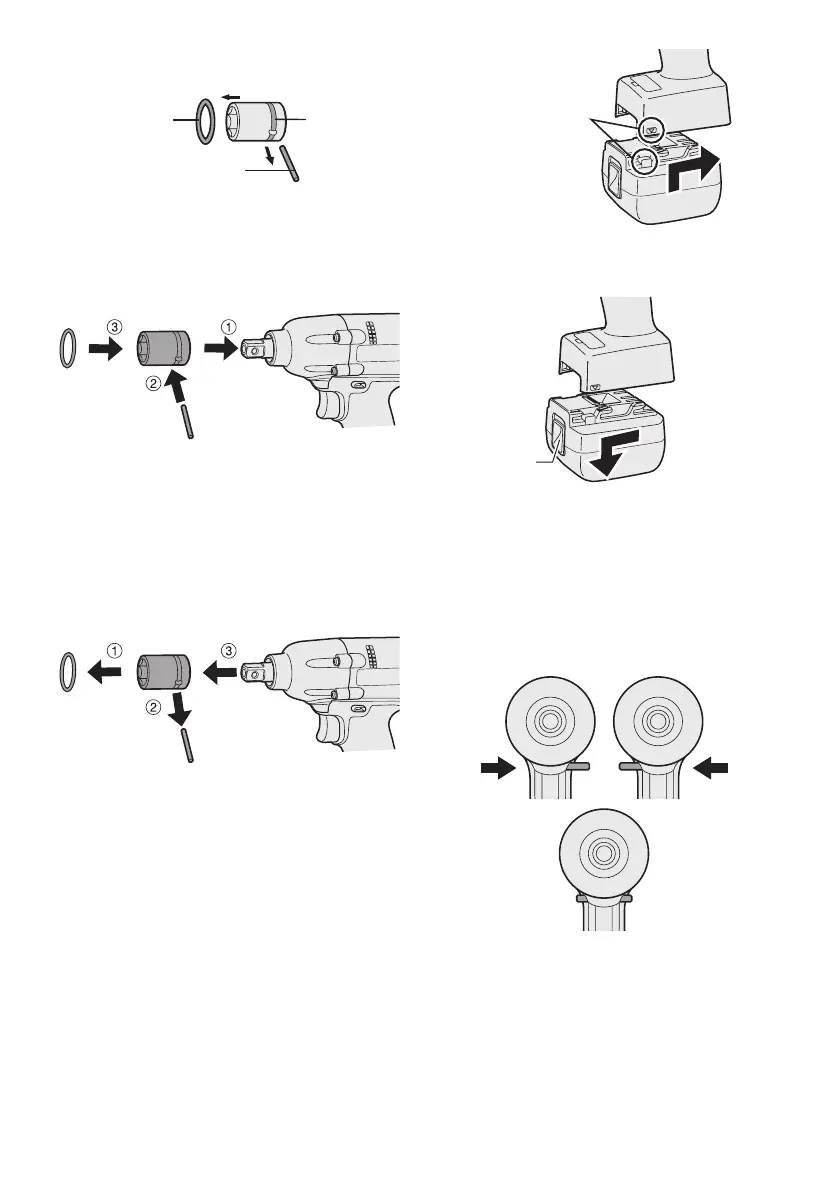 ③ ①
②

① ③
②