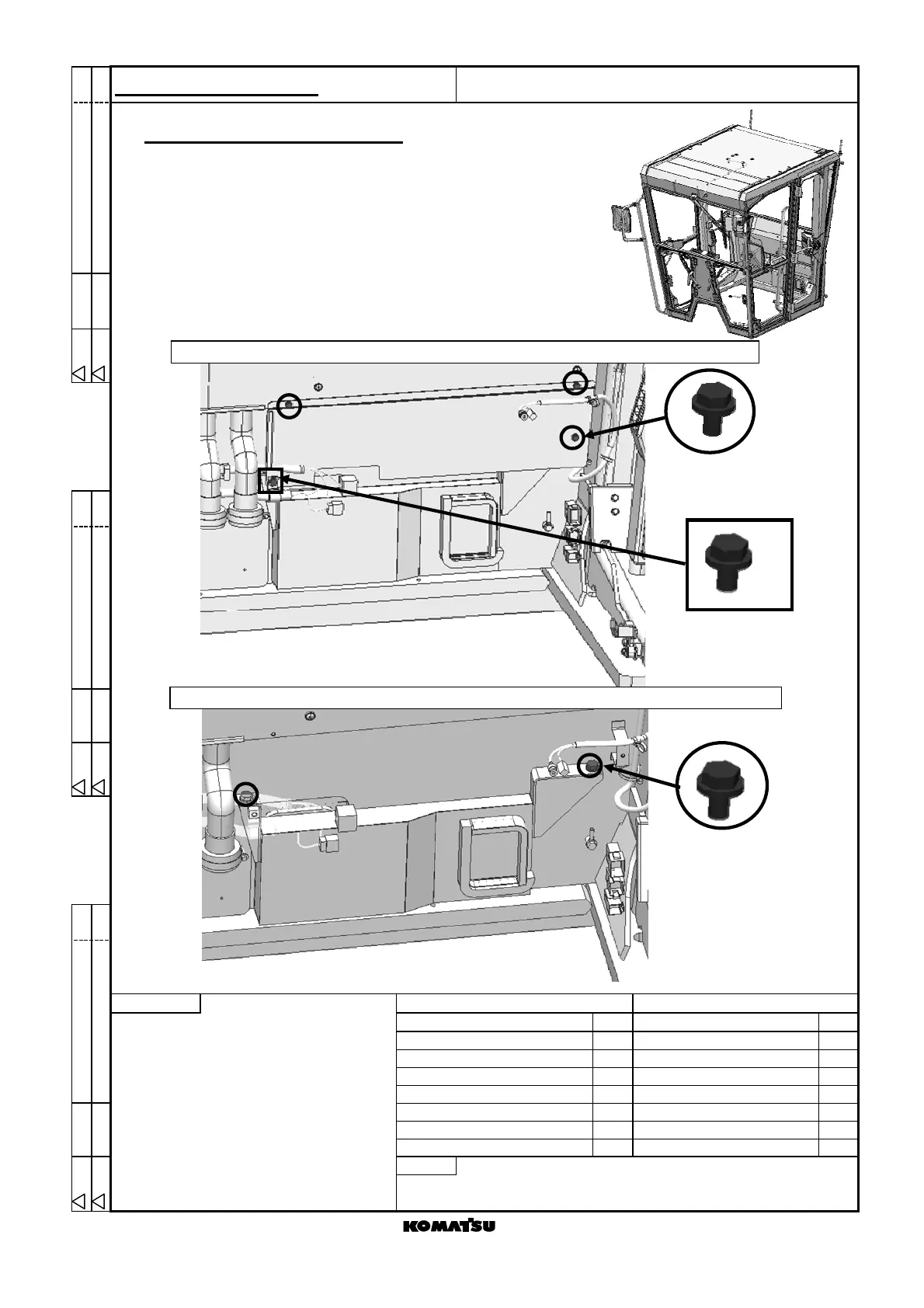 KOMATSU