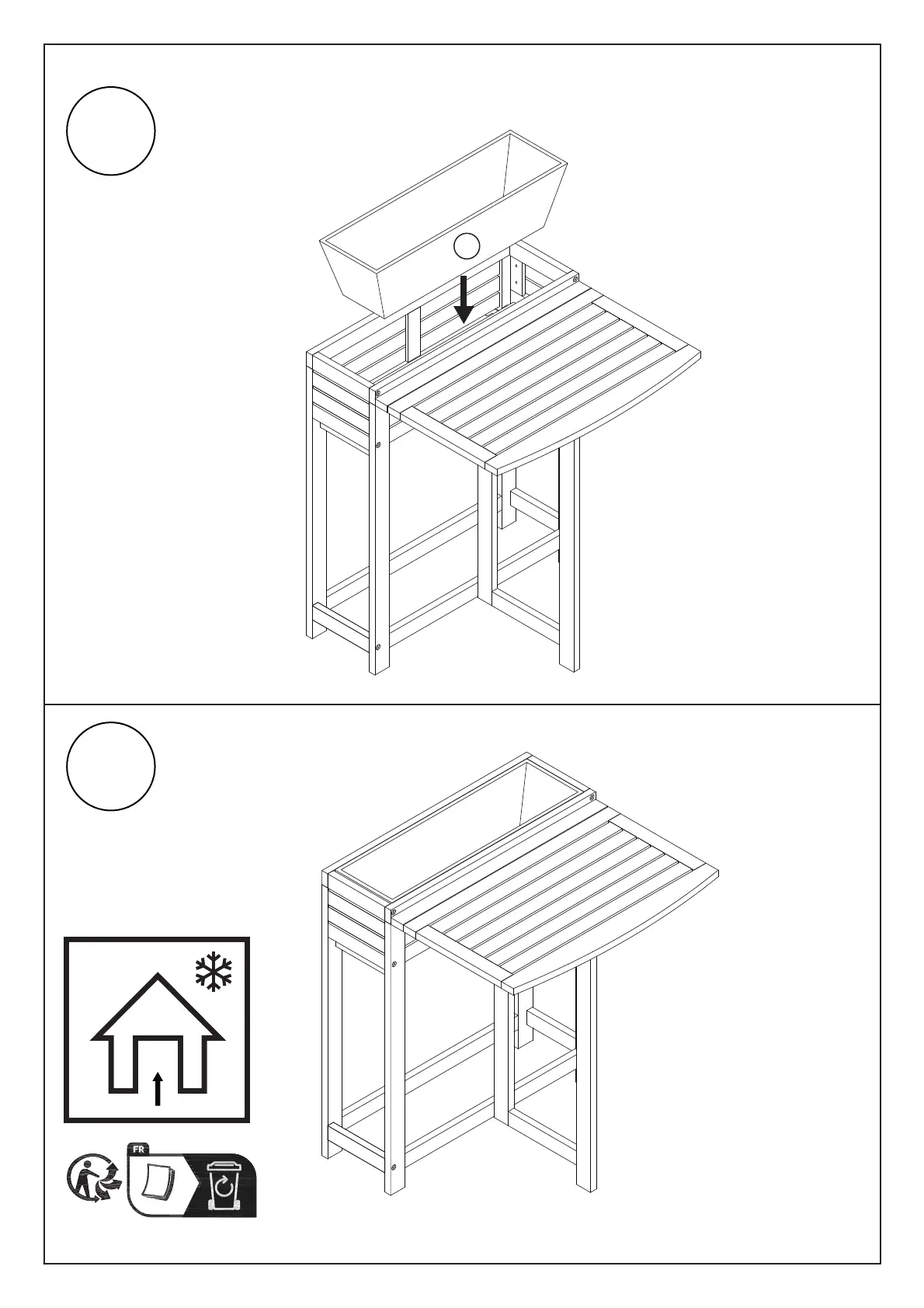 FR