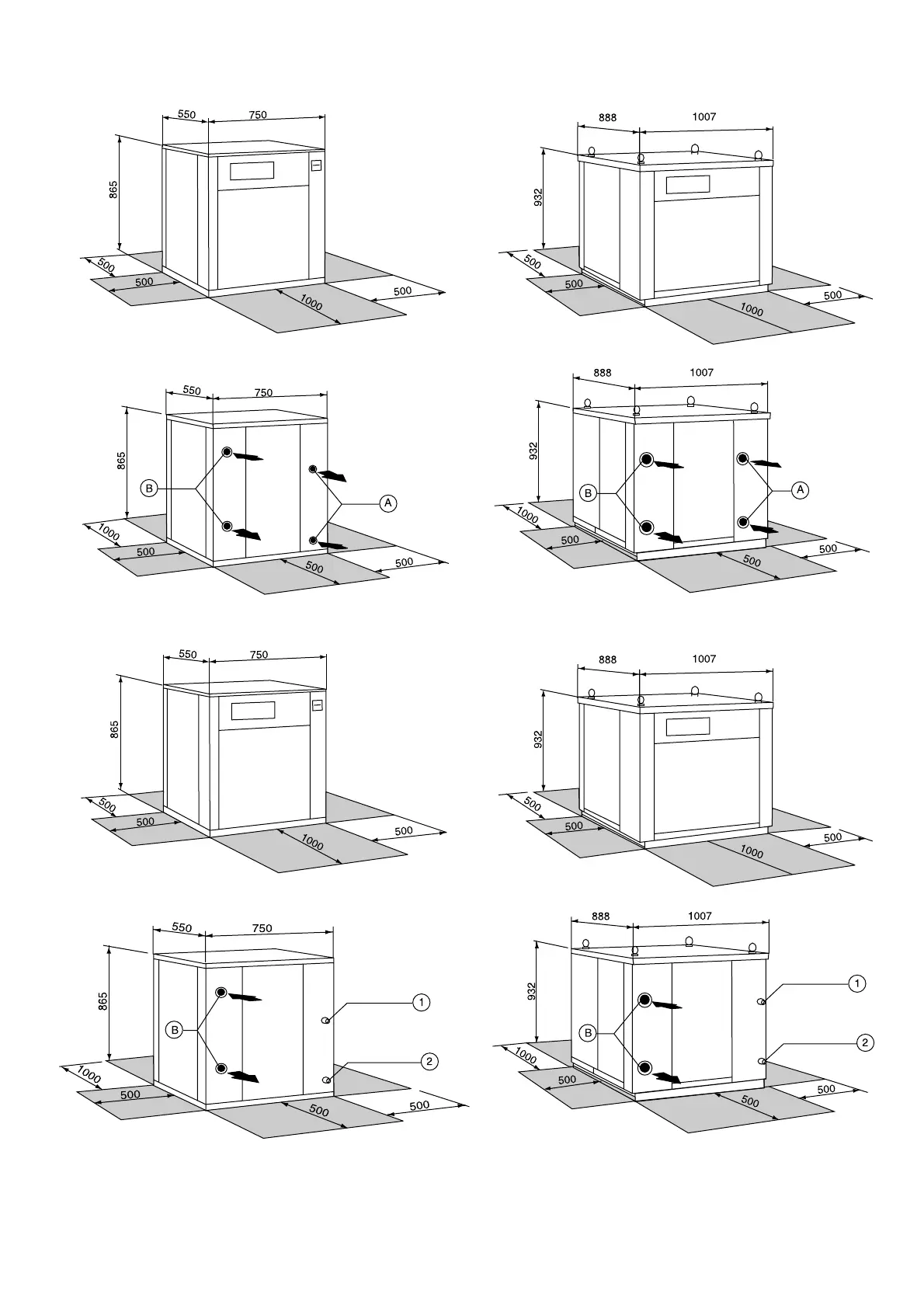 550
750
865
500
500
1000
500

888
1007
932
500
500
1000
500

550
750
865
B
A
1000
500
500
500

888
1007
932
B
A
1000
500
500
500

550
750
865
500
500
1000
500

888
1007
932
500
500
1000
500

550
750
865
B
1
2
1000
500
500
500

888
1007
932
B
1
2
1000
500
500
500