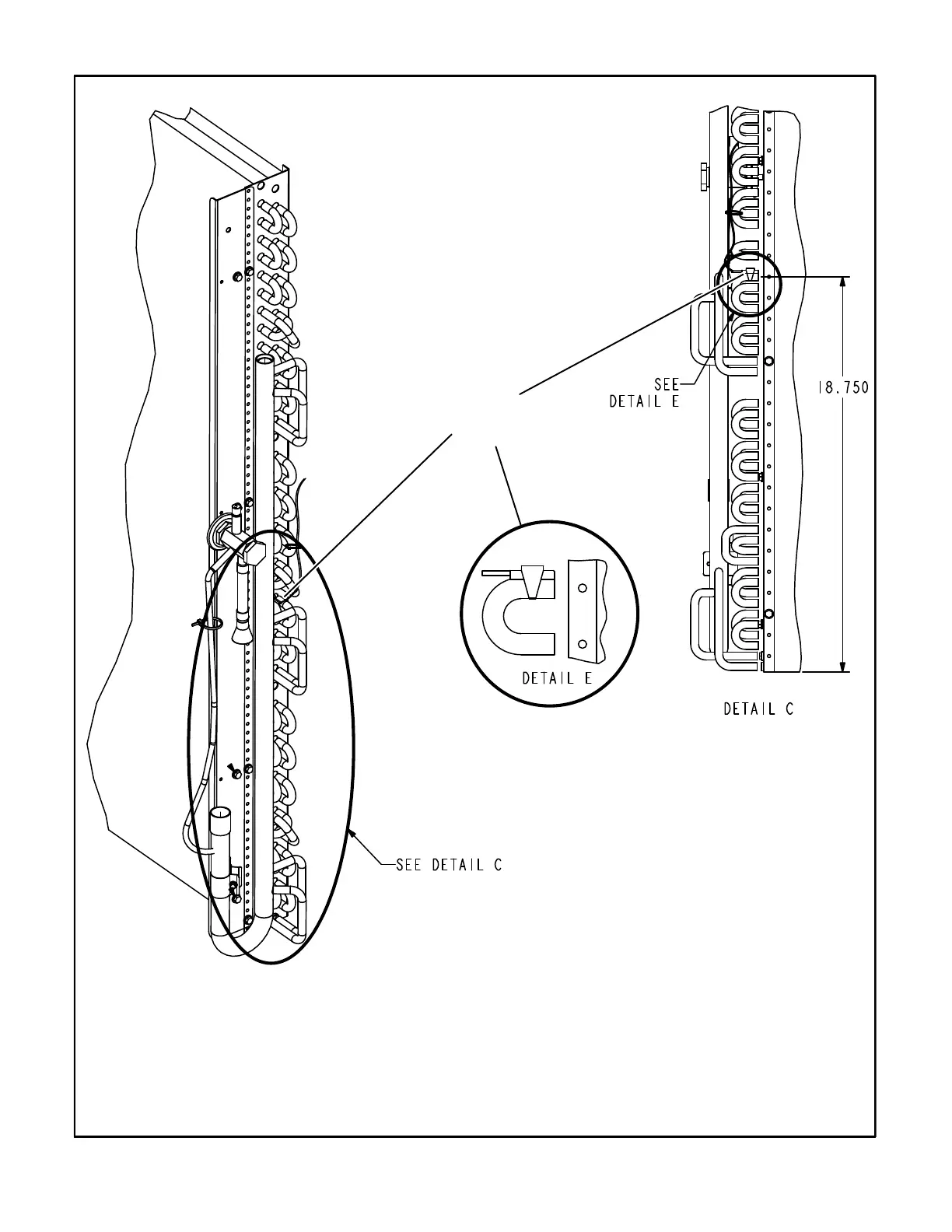 SEE DETAIL E

18.750

DETAIL E

DETAIL C

SEE DETAIL C