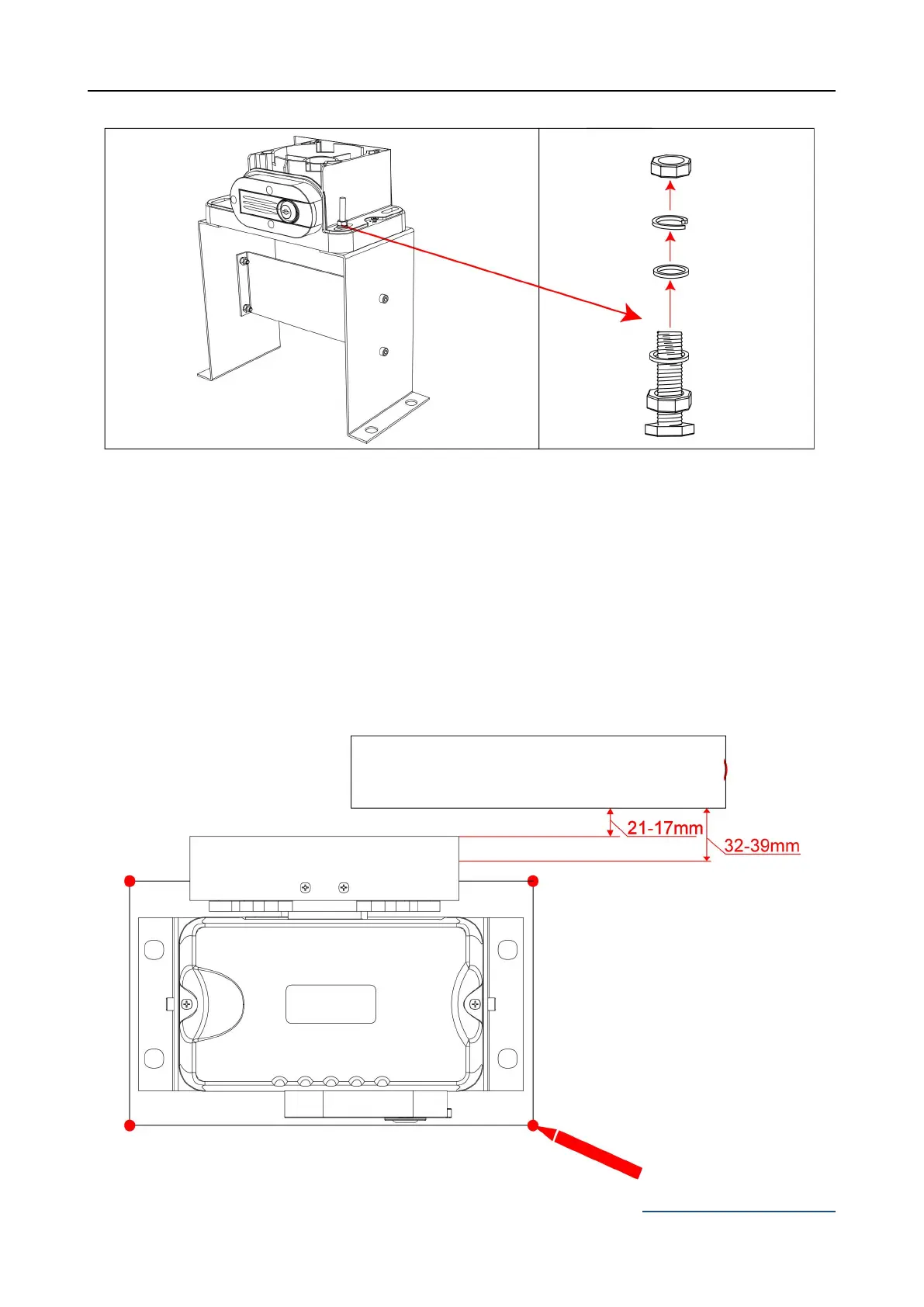 21-17mm

32-39mm