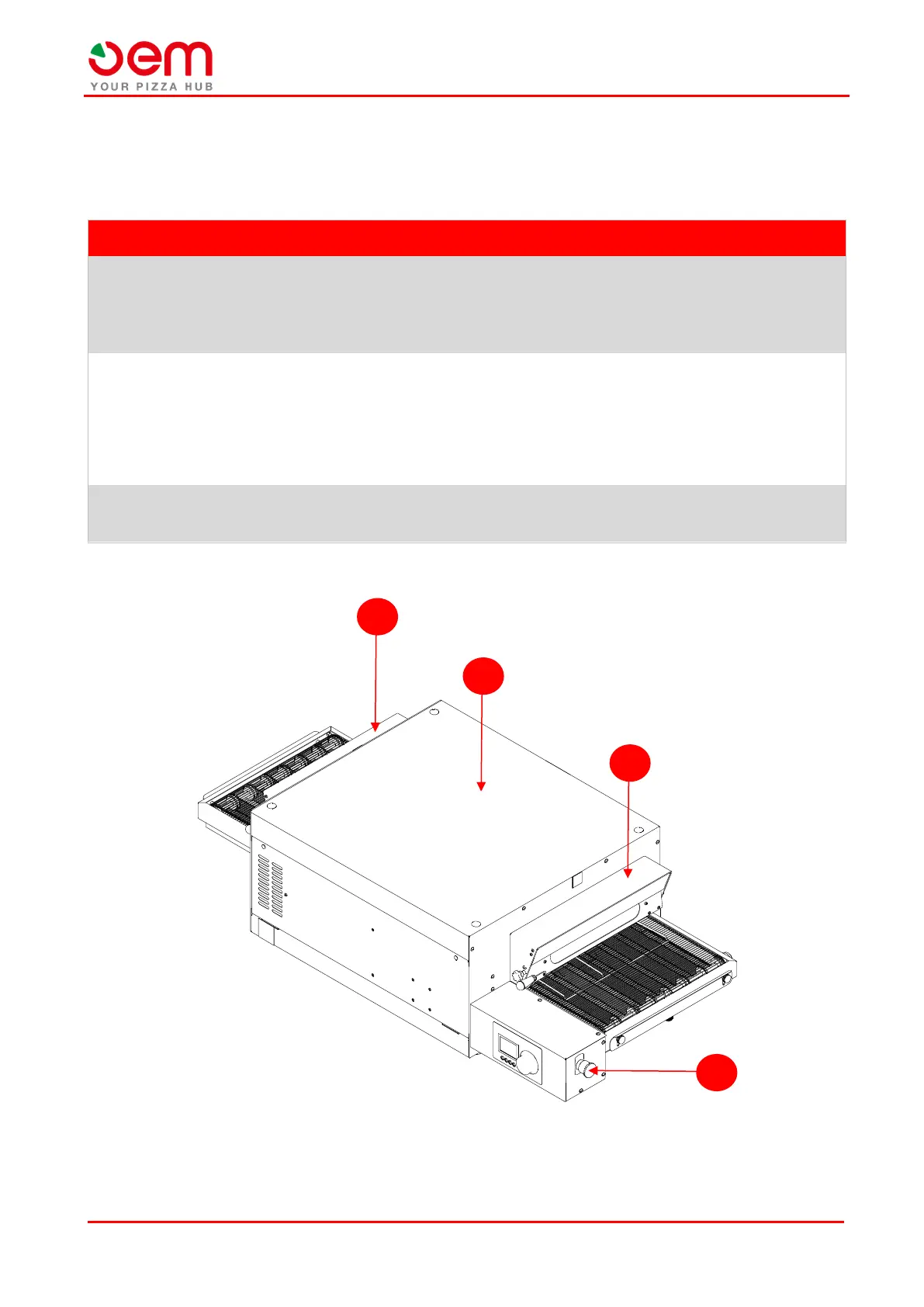 oem
YOUR PIZZA HUB