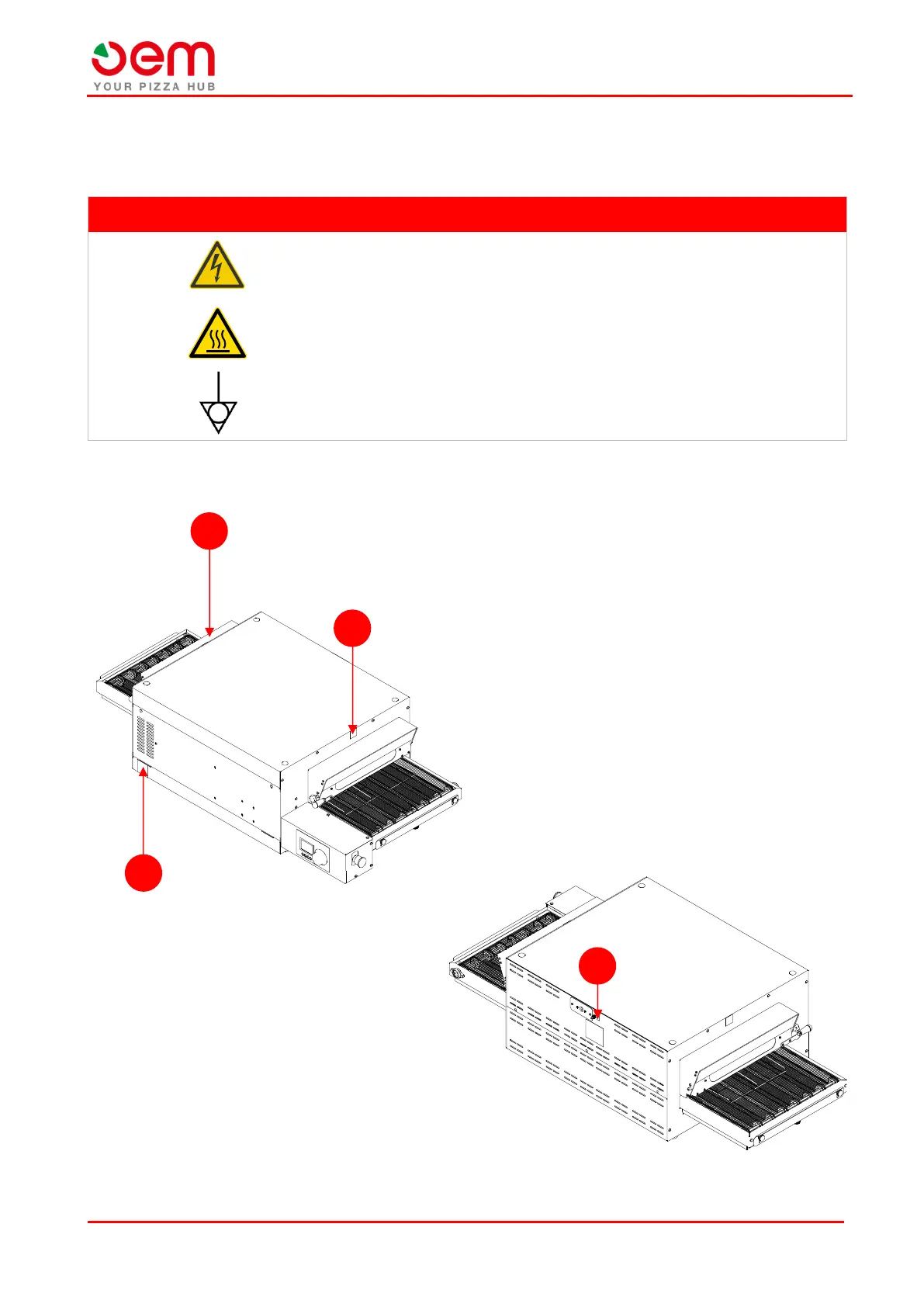 oem
YOUR PIZZA HUB