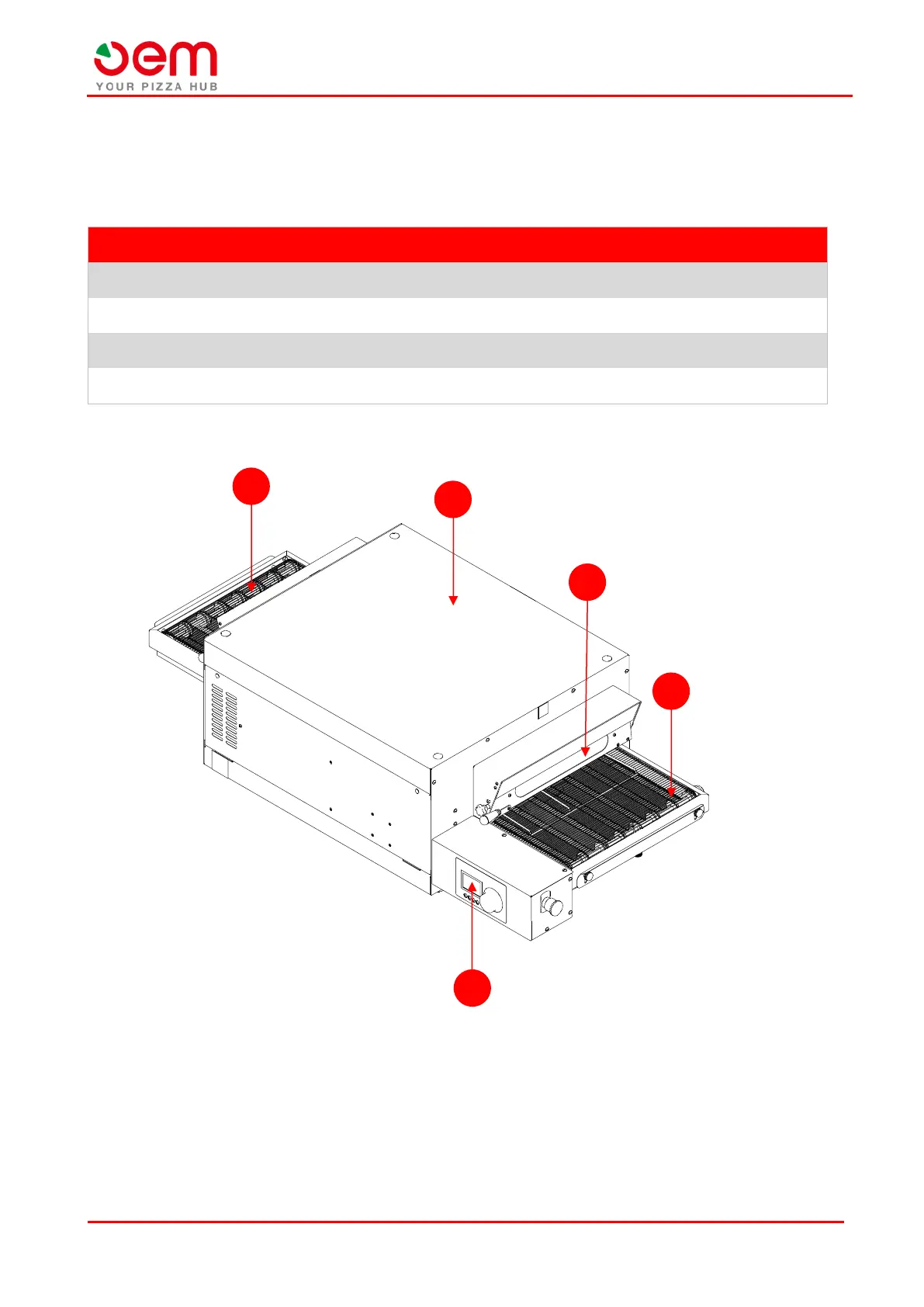 oem
YOUR PIZZA HUB