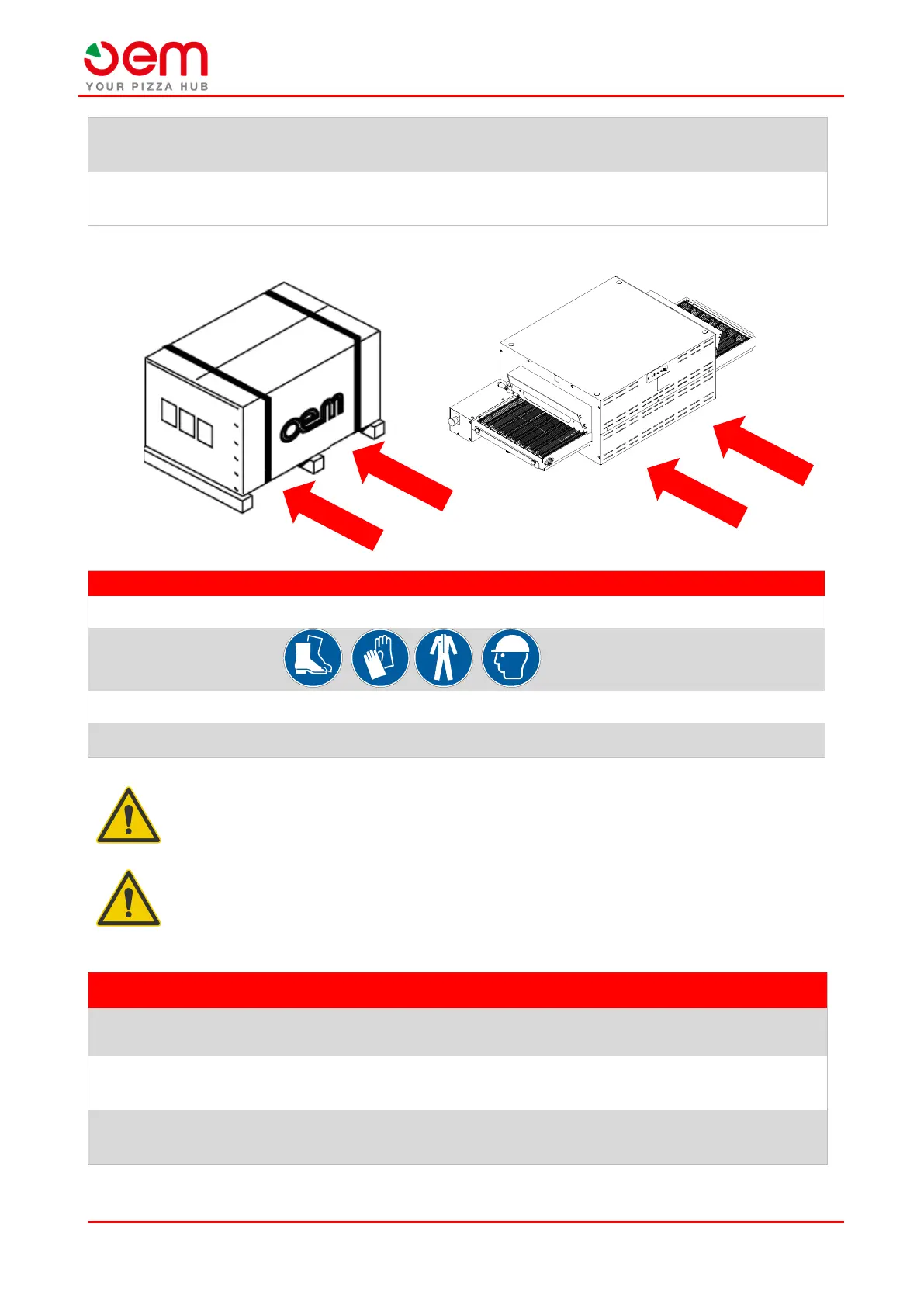 oem
YOUR PIZZA HUB

oem