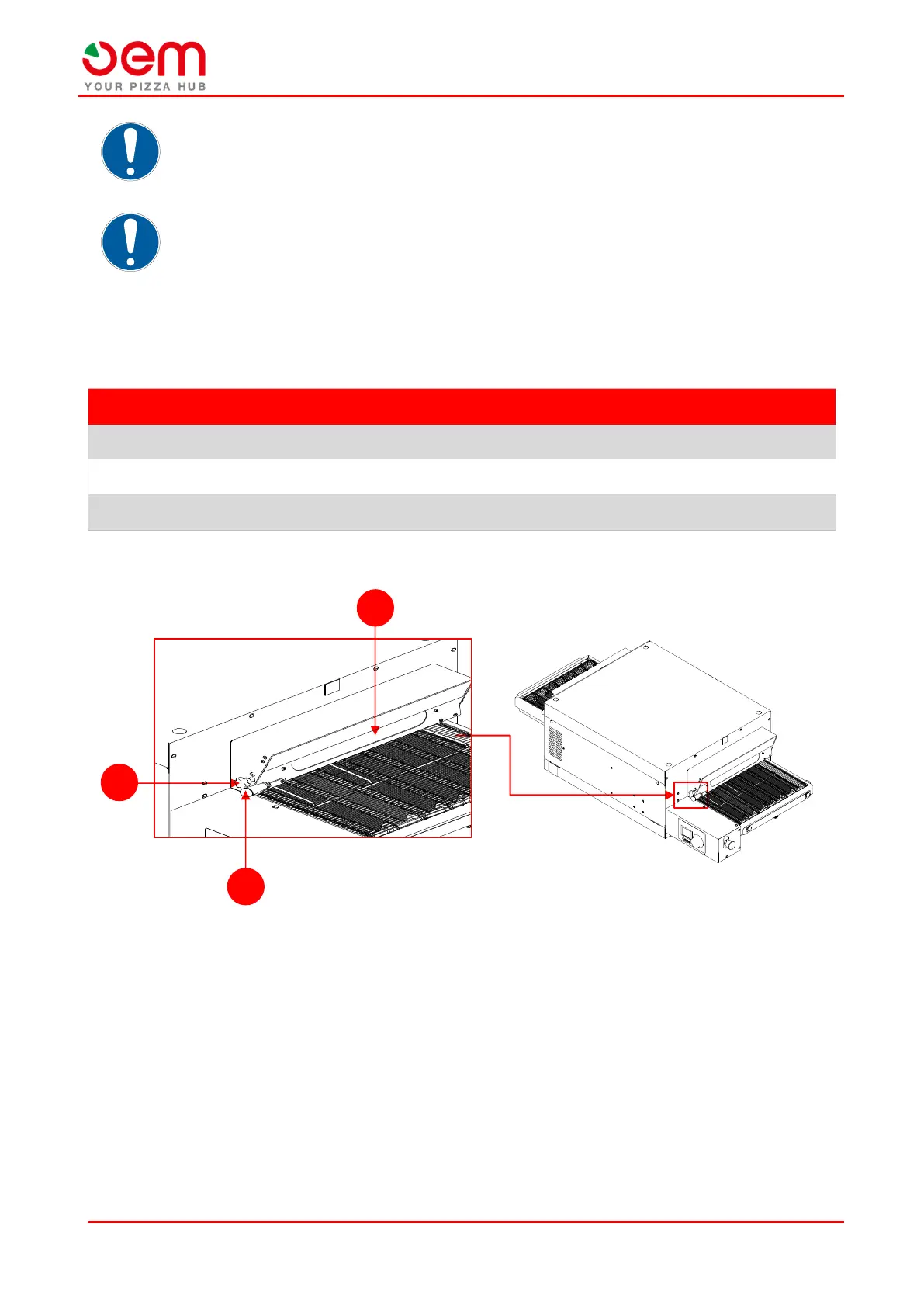 oem
YOUR PIZZA HUB