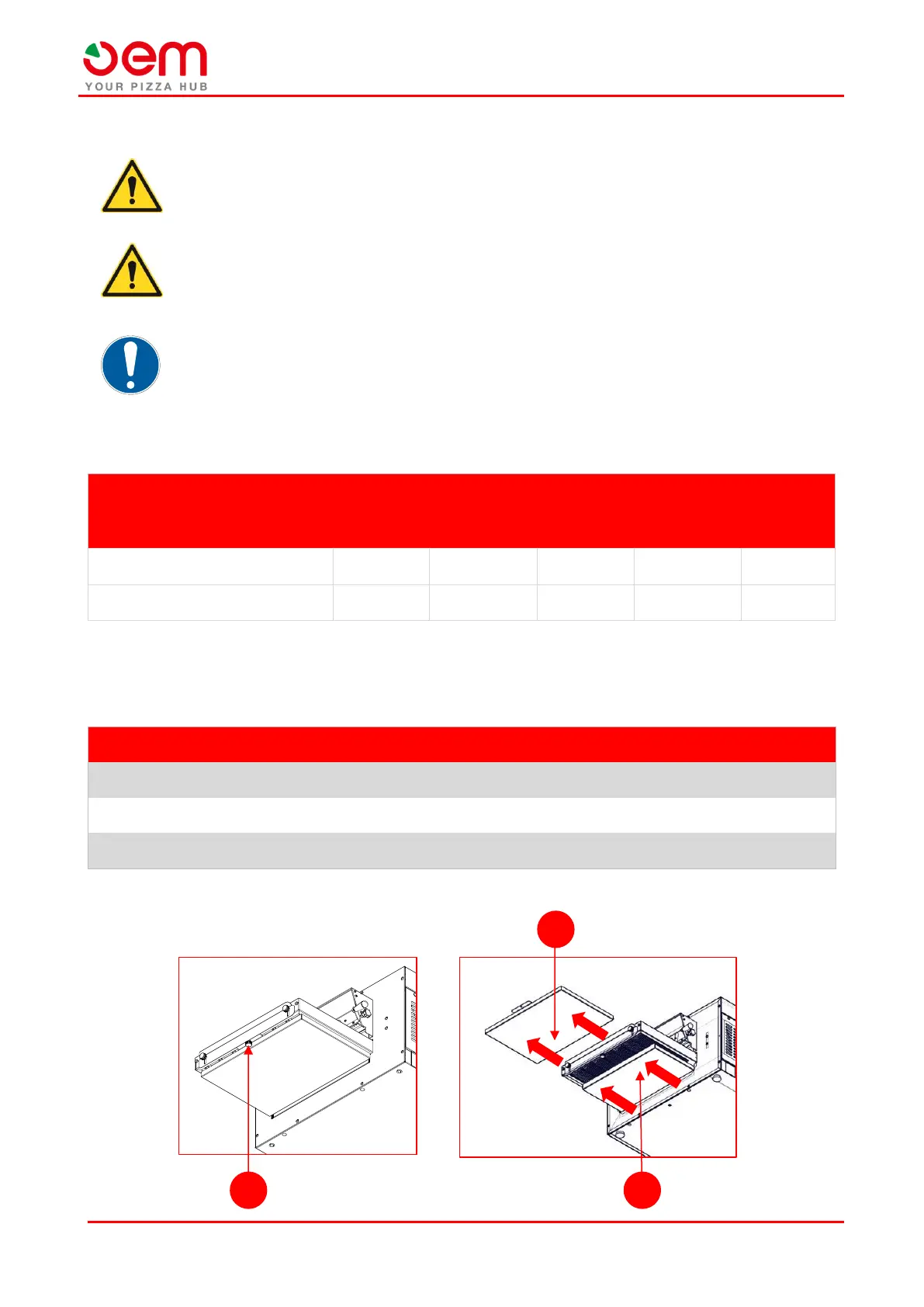 oem
YOUR PIZZA HUB