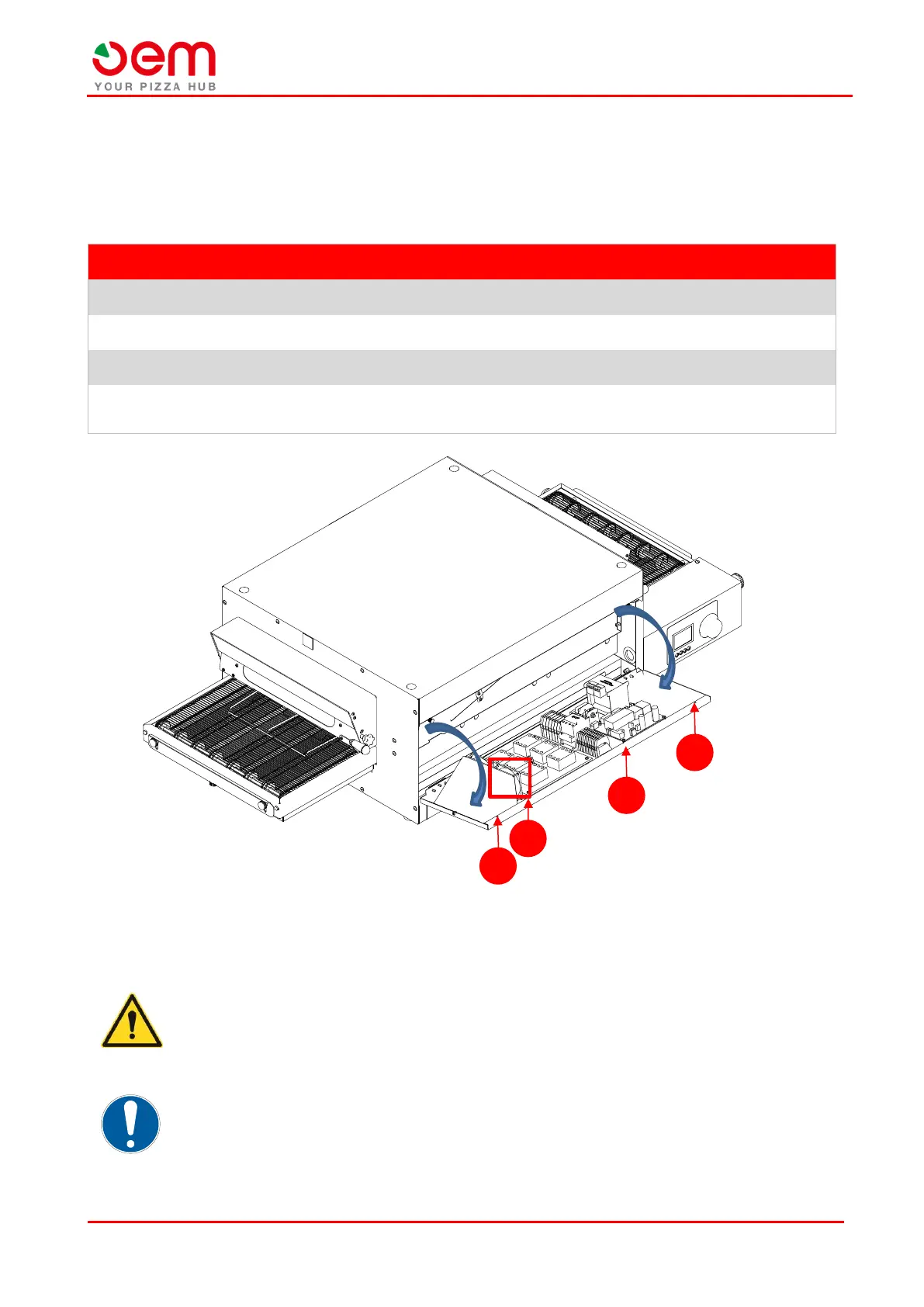 oem
YOUR PIZZA HUB