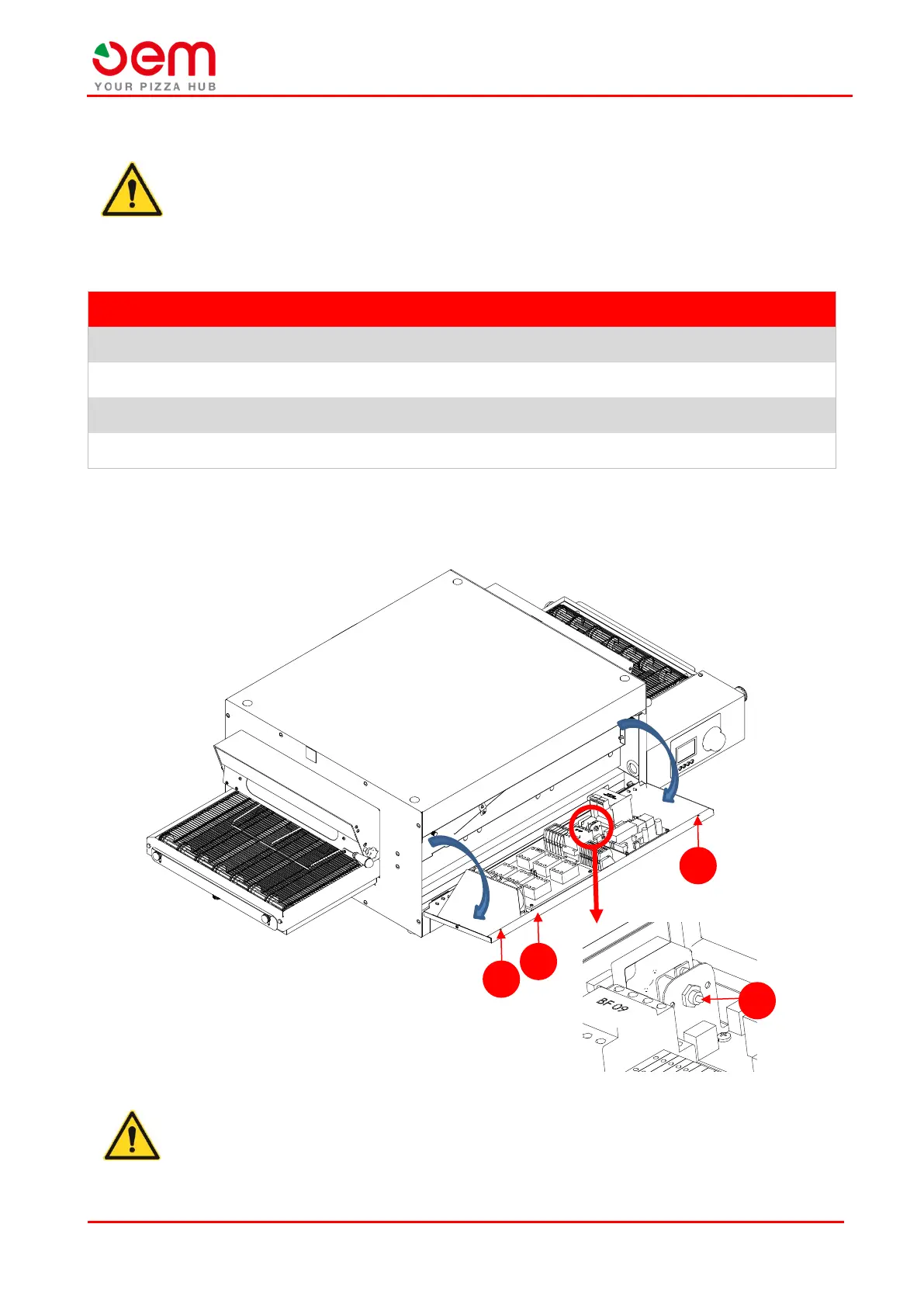 oem
YOUR PIZZA HUB

BF09