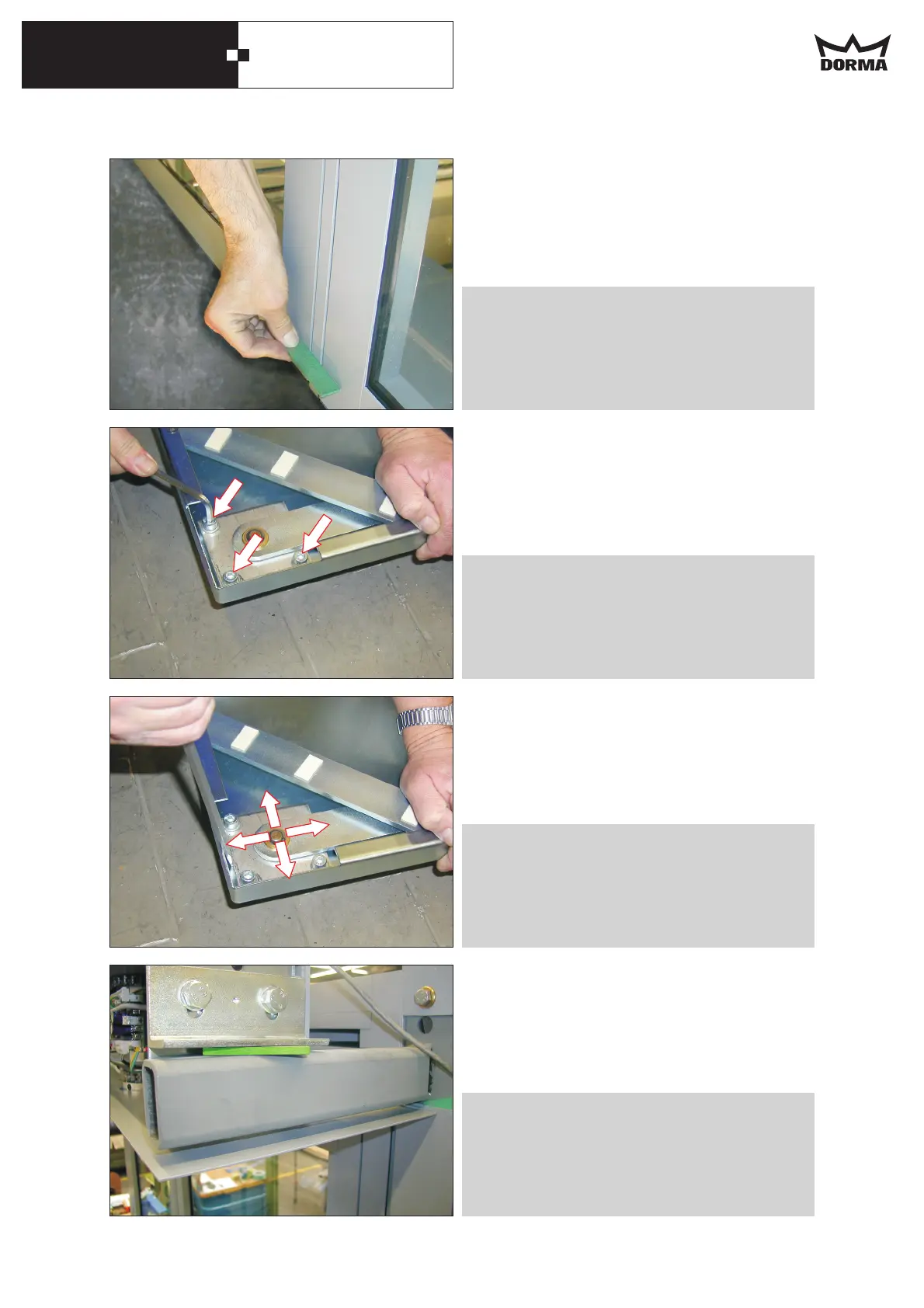 DORMA