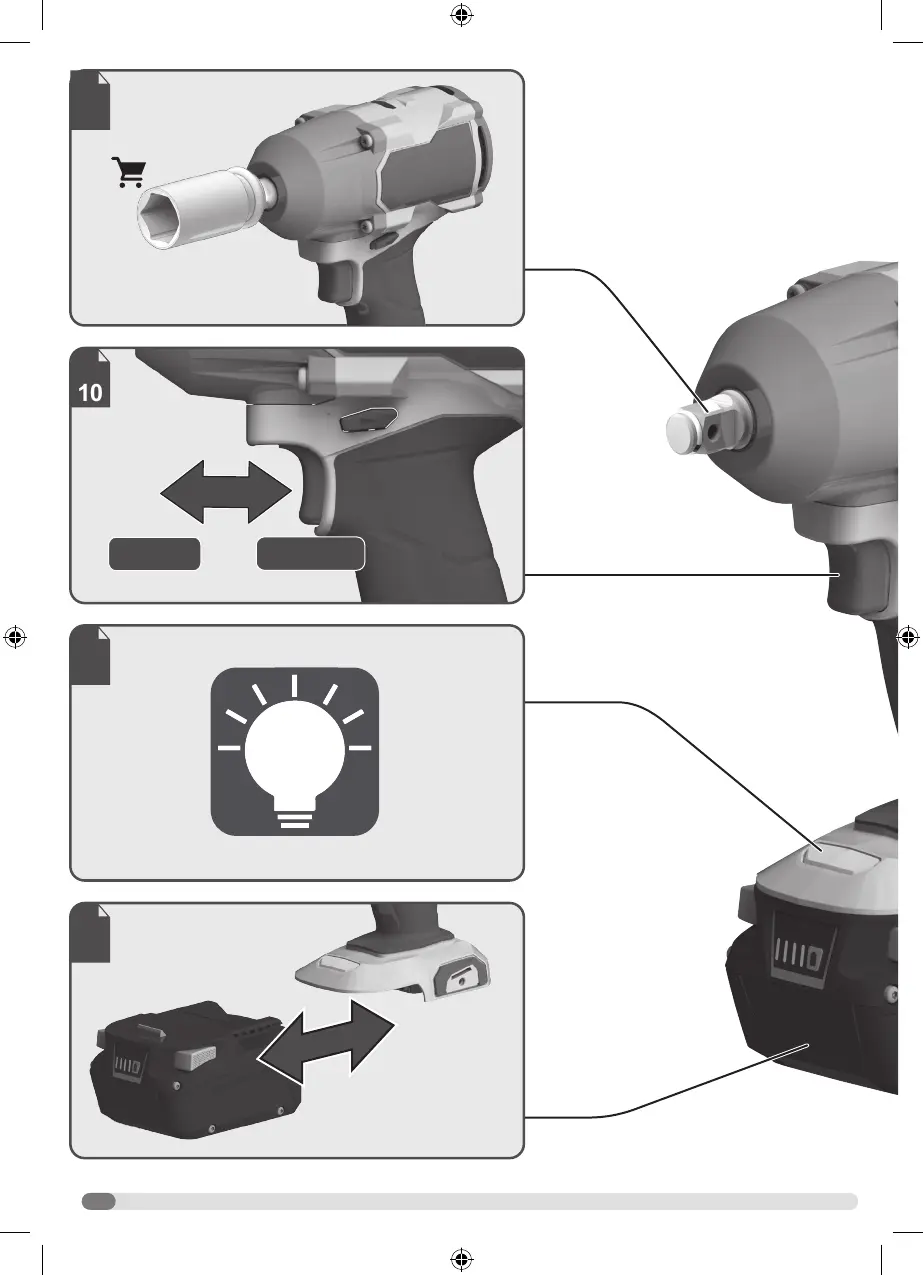 10