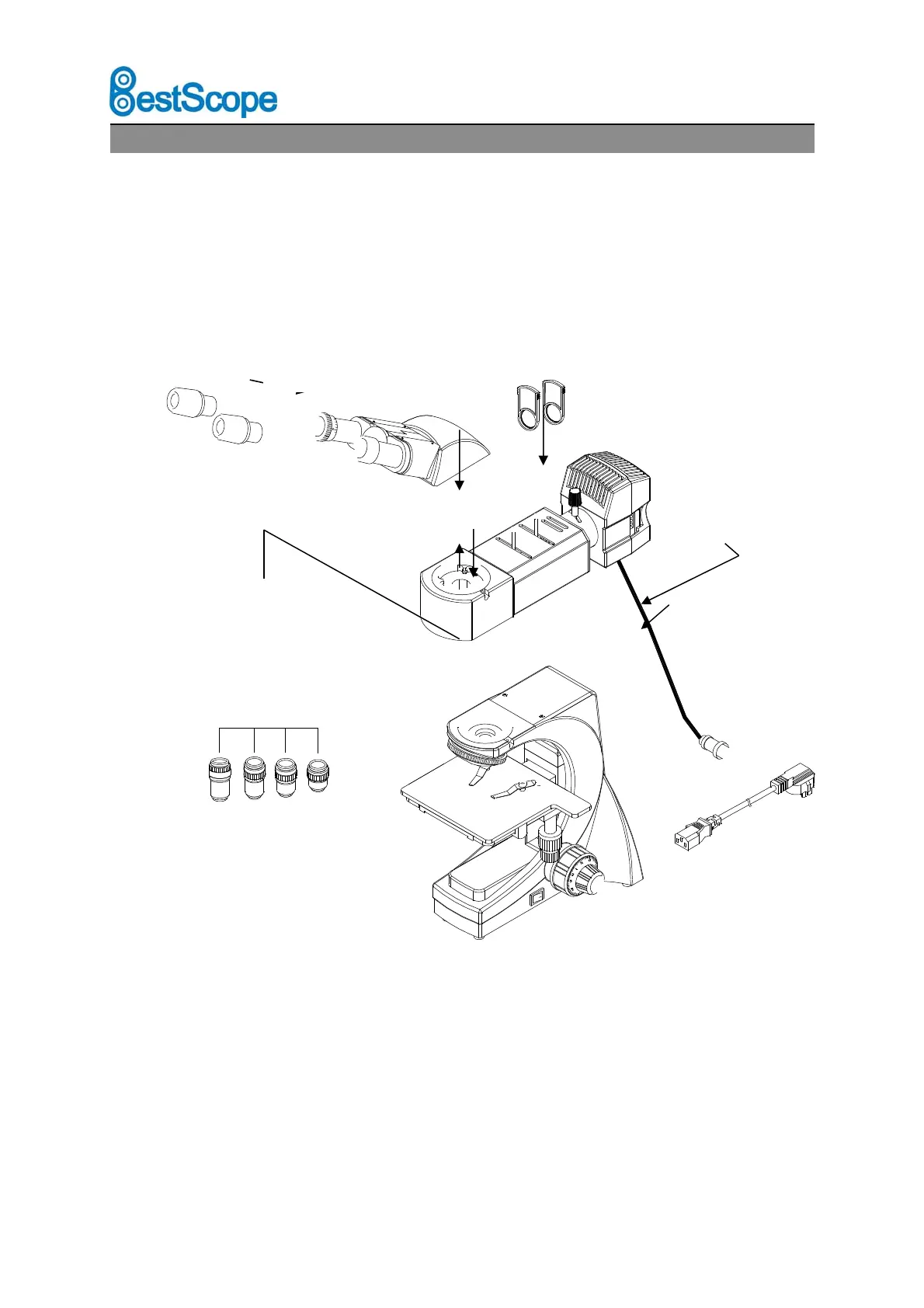 BestScope