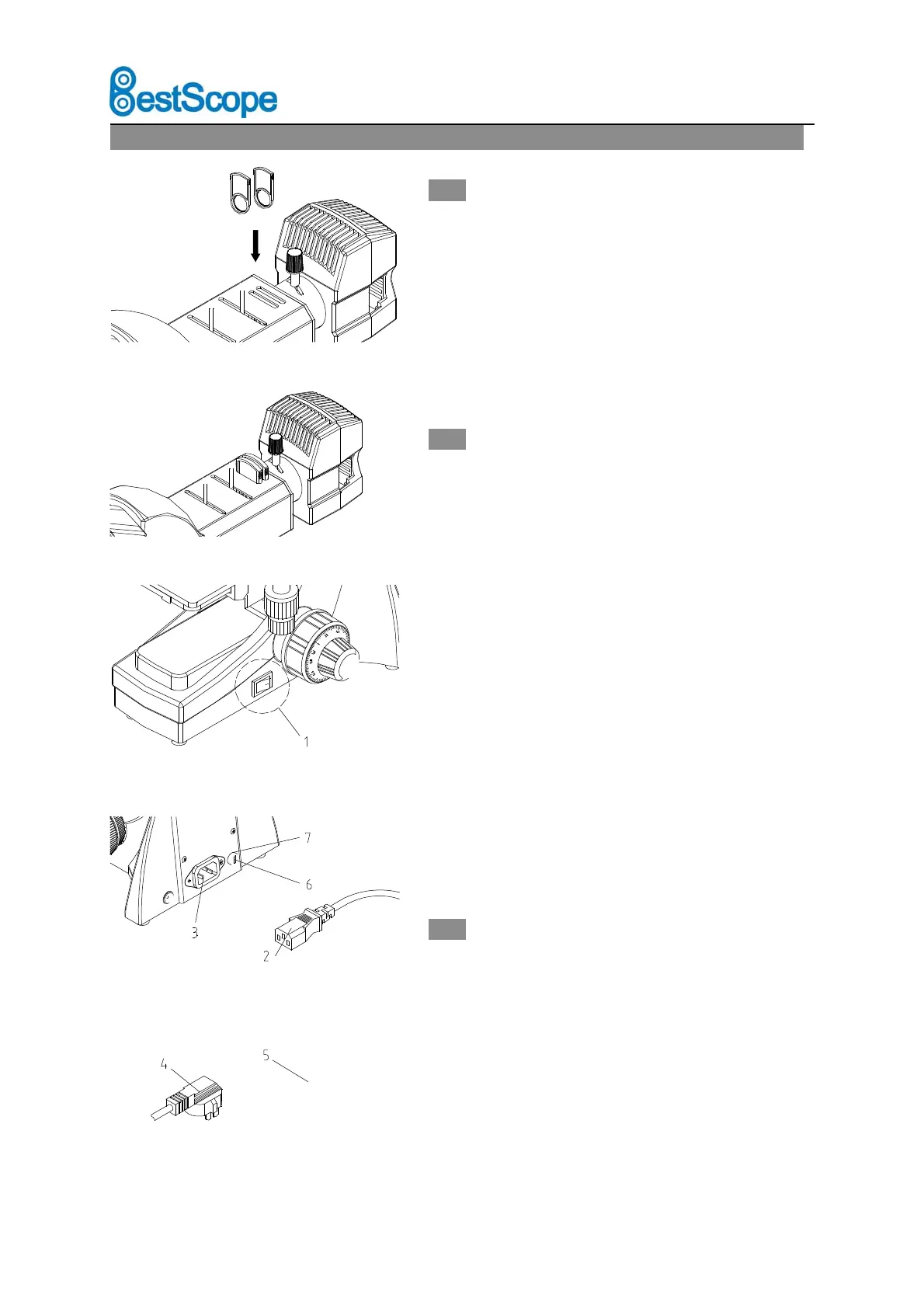 BestScope

1

7

6

3

2

4

5