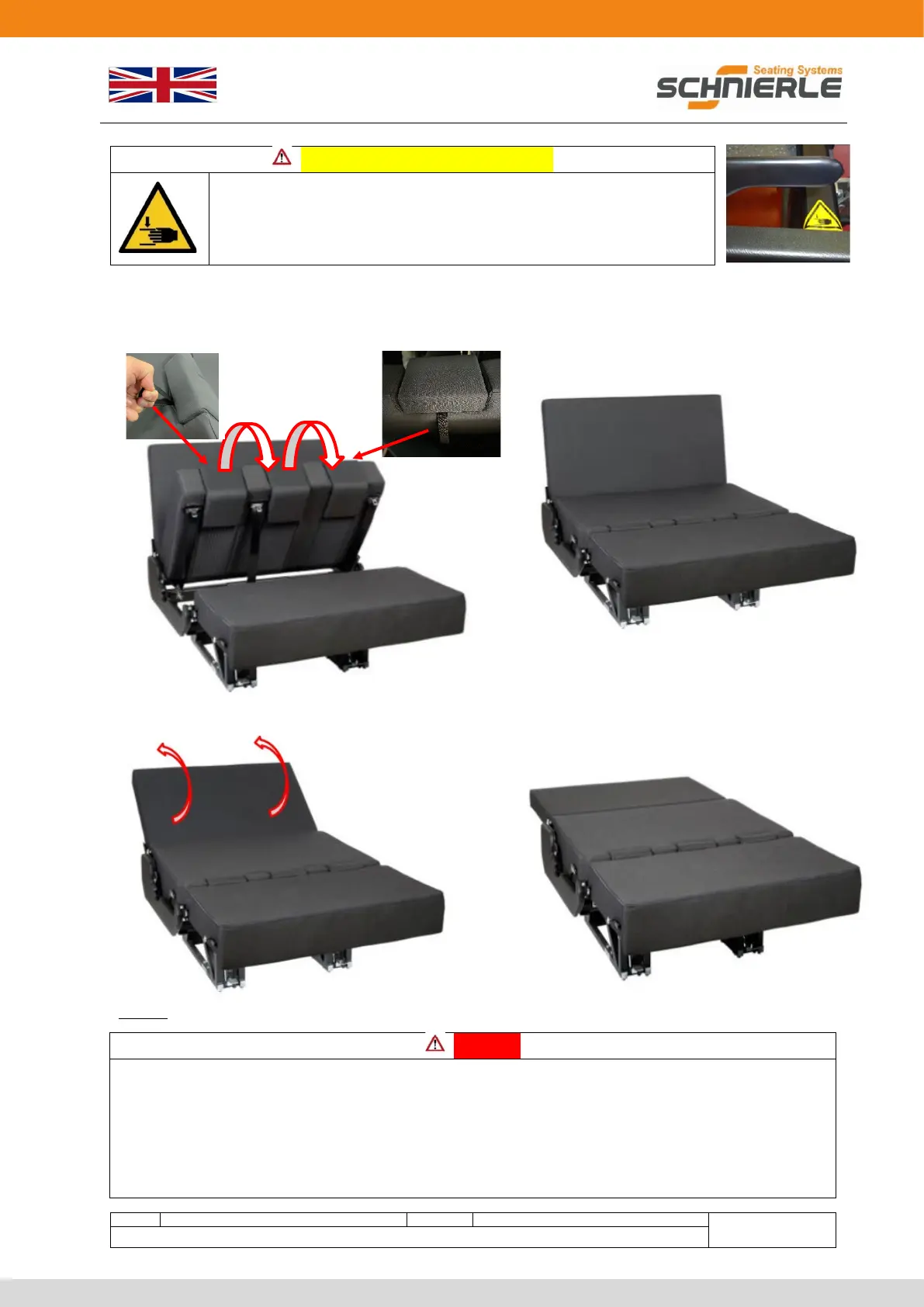 Seating Systems
SCHNIERLE