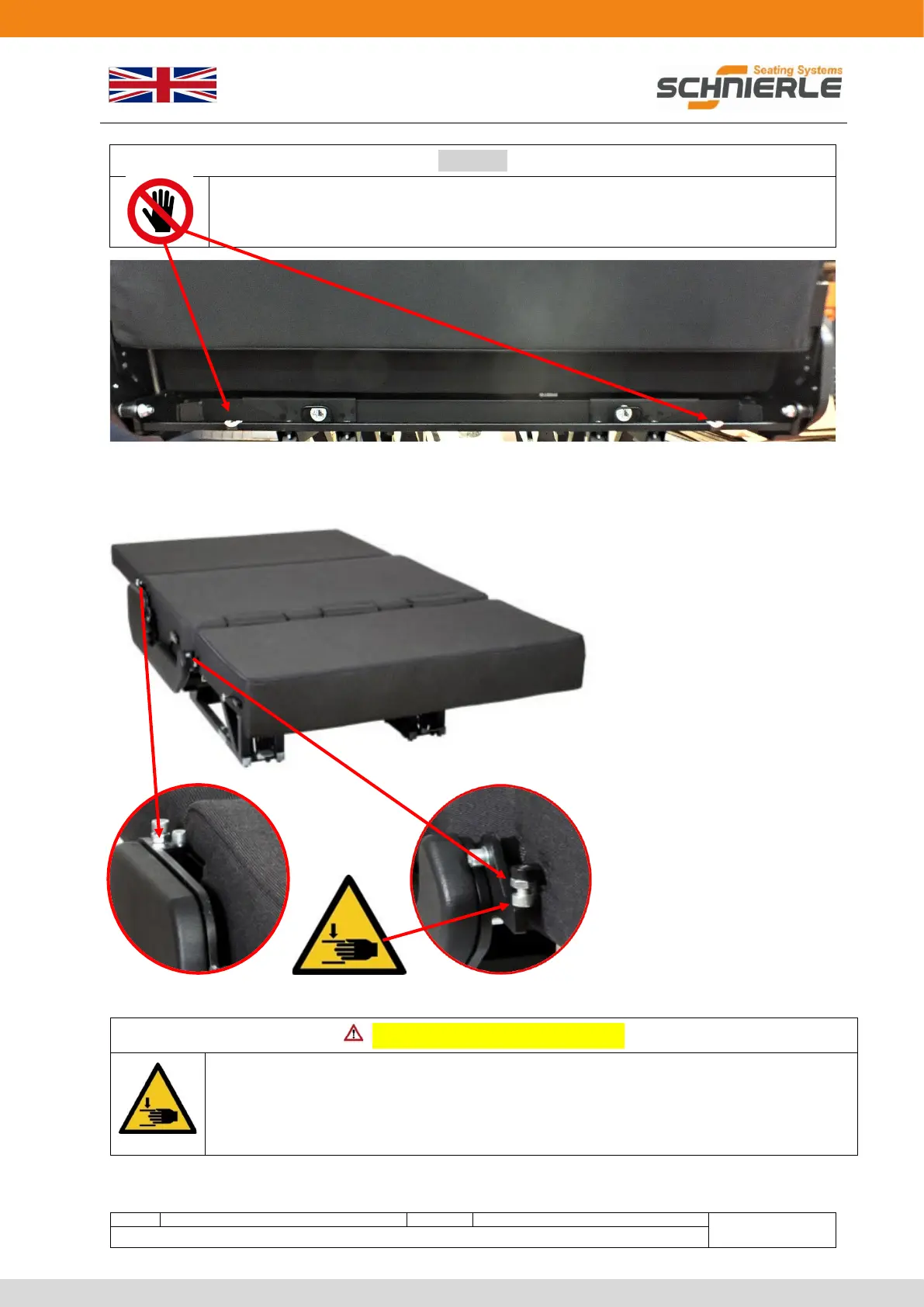 Seating Systems
SCHNIERLE