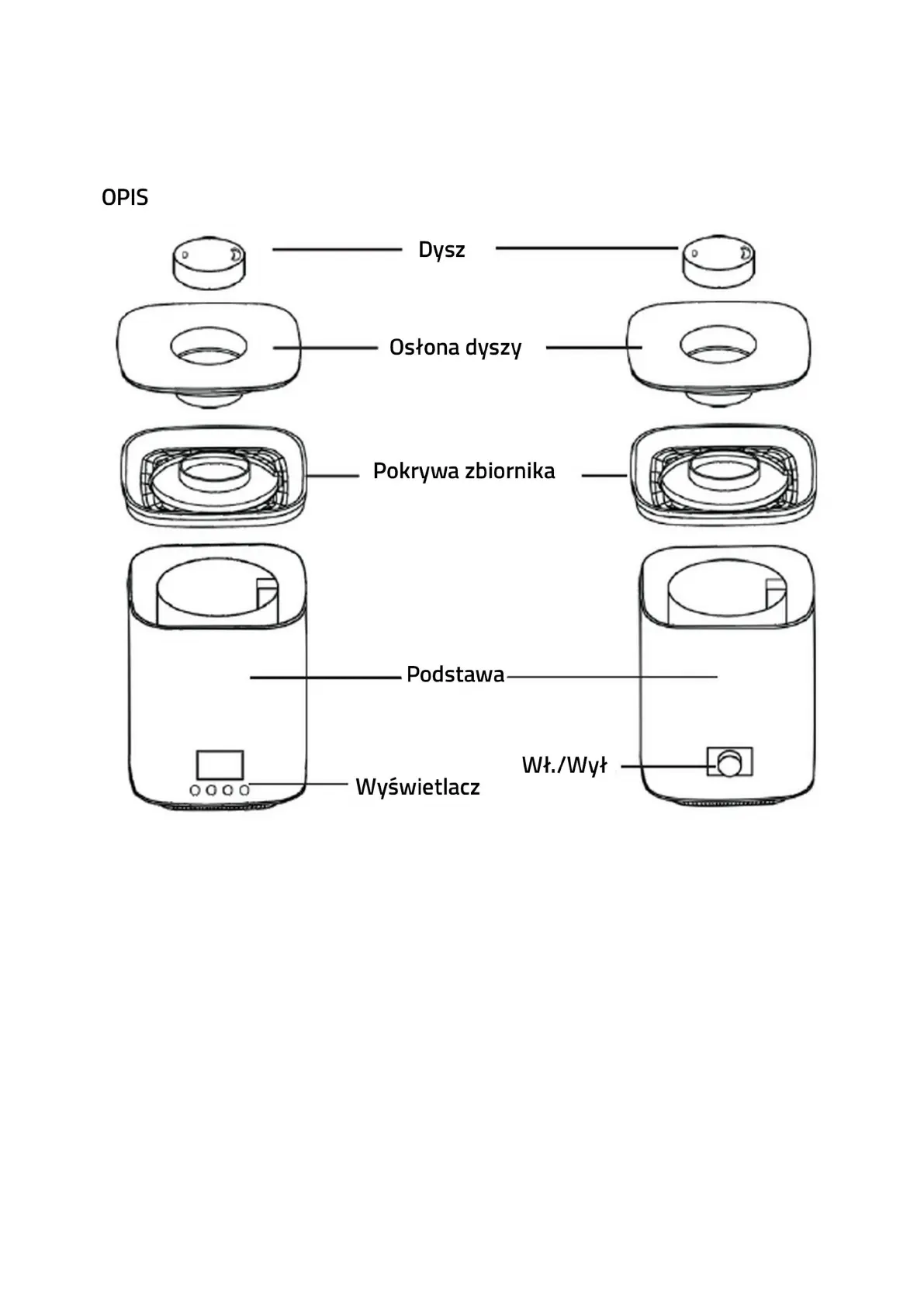 OPIS

Dysz

Osłona dyszy

Pokrywa zbiornika

Podstawa

Wł./Wył

Wyświetlacz