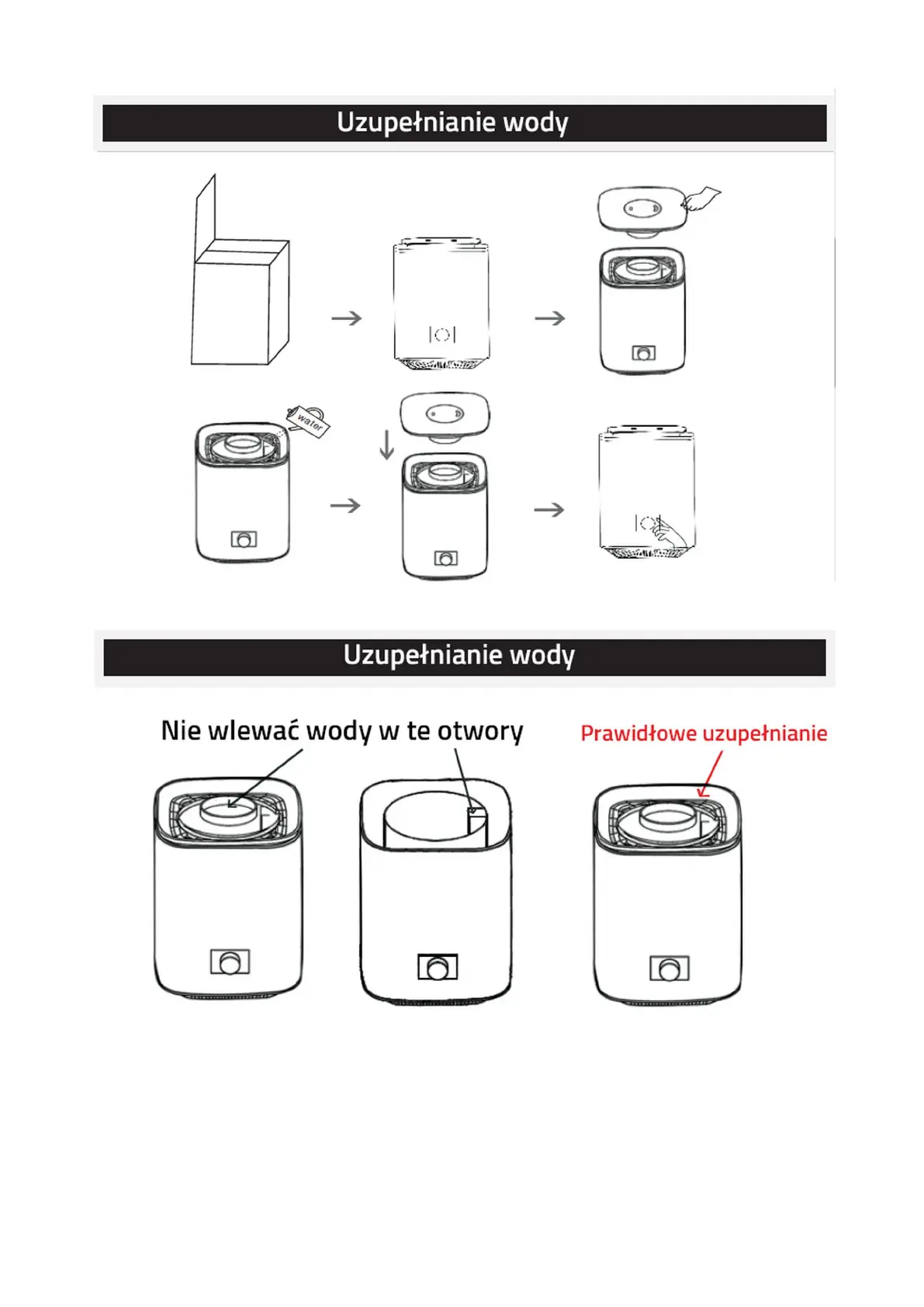 Uzupełnianie wody

water

Uzupełnianie wody

Nie wlewać wody w te otwory

Prawidłowe uzupełnianie