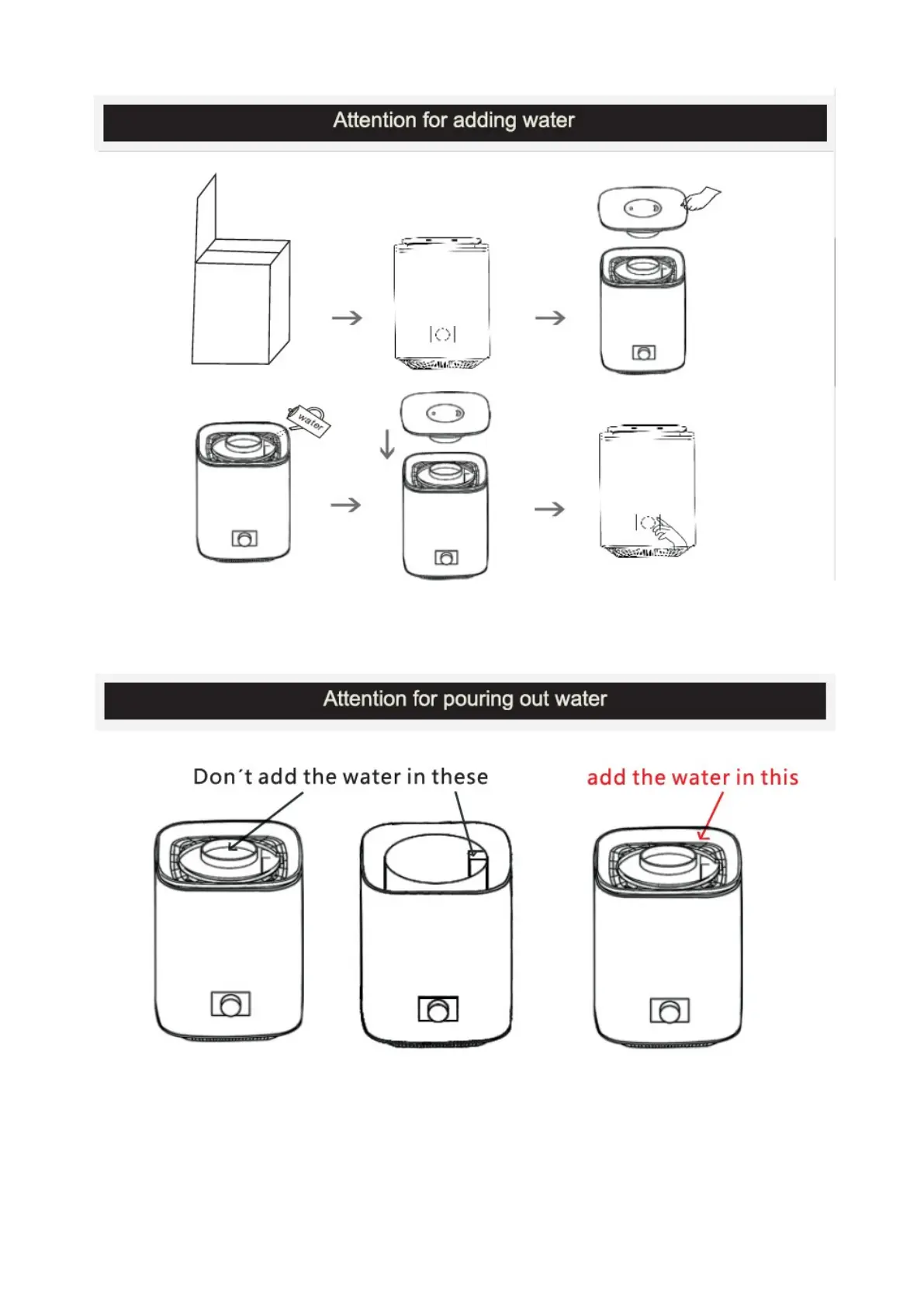 Attention for adding water

water

Attention for pouring out water

Don´t add the water in these

add the water in this