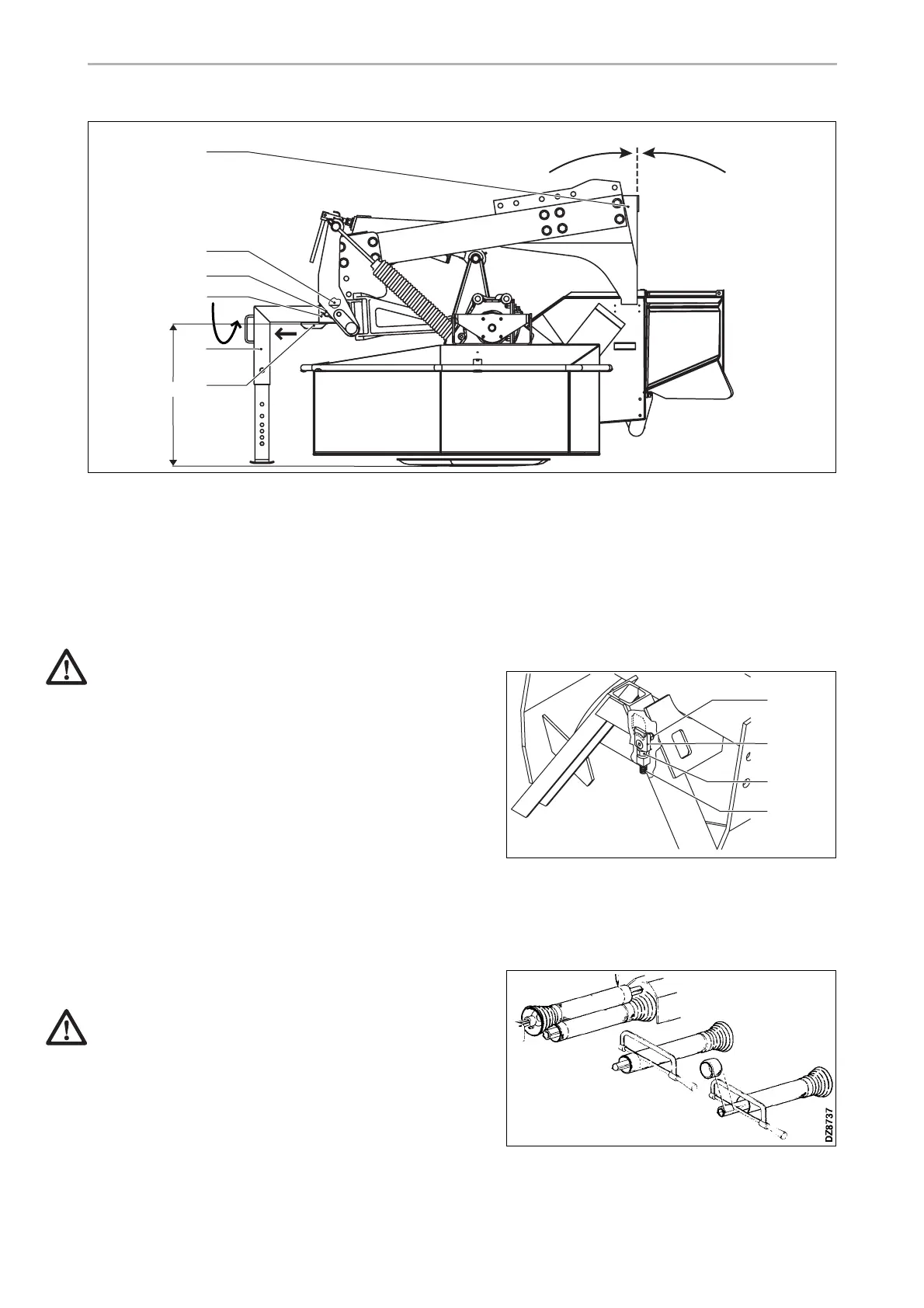 DZ8737