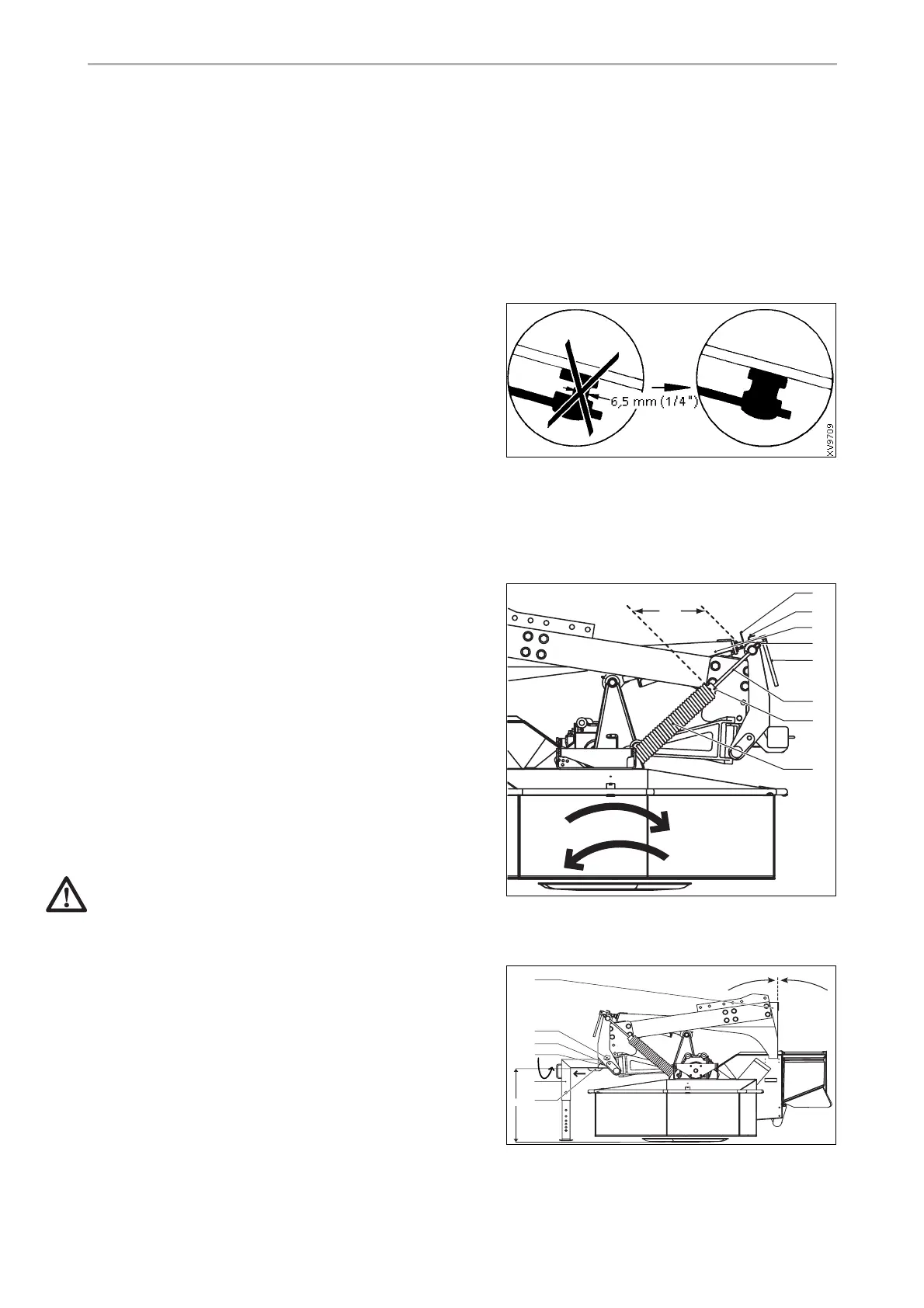 6,5 mm (1/4")

XV9709