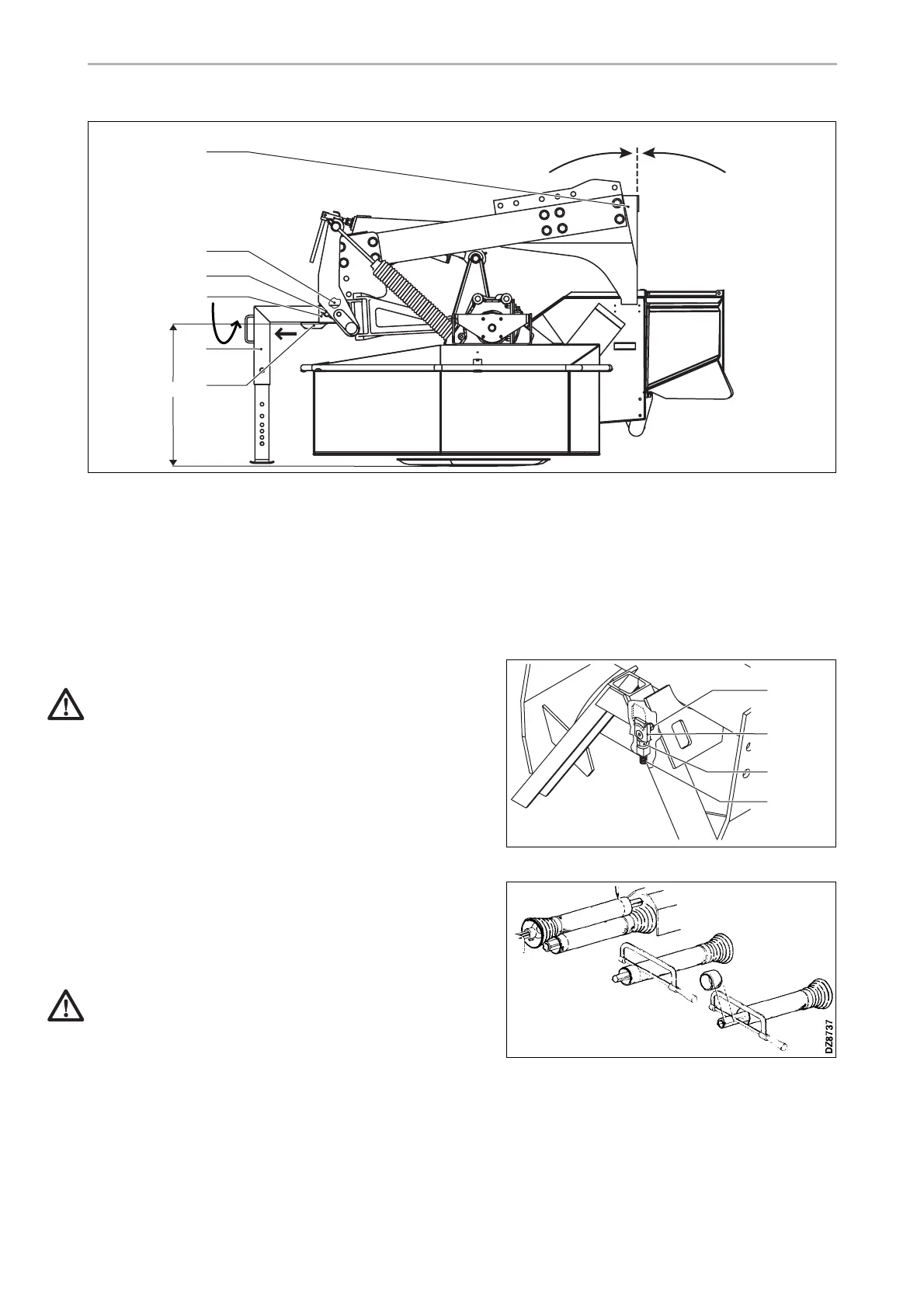 DZ8737