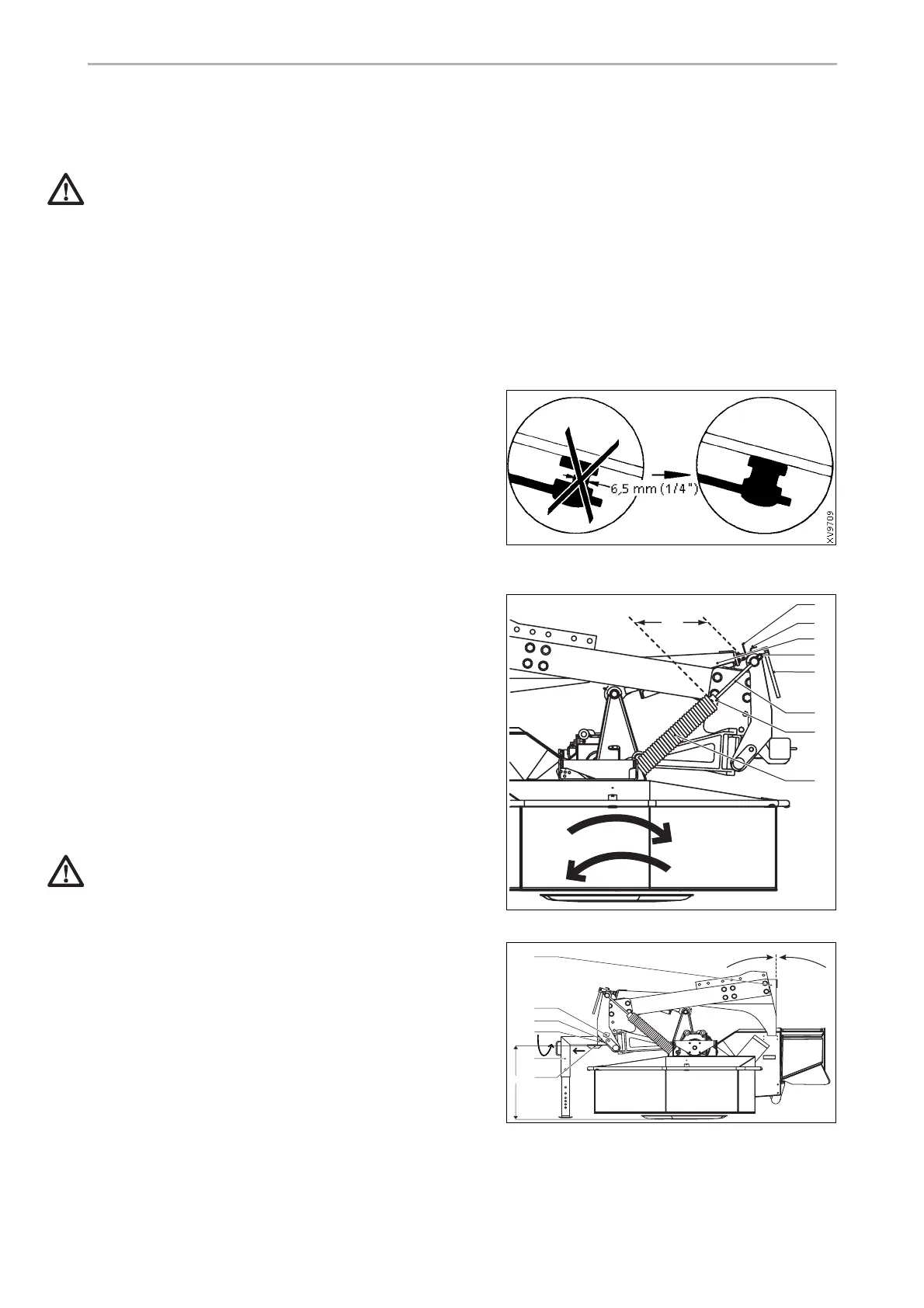 6,5 mm (1/4")

XV9709