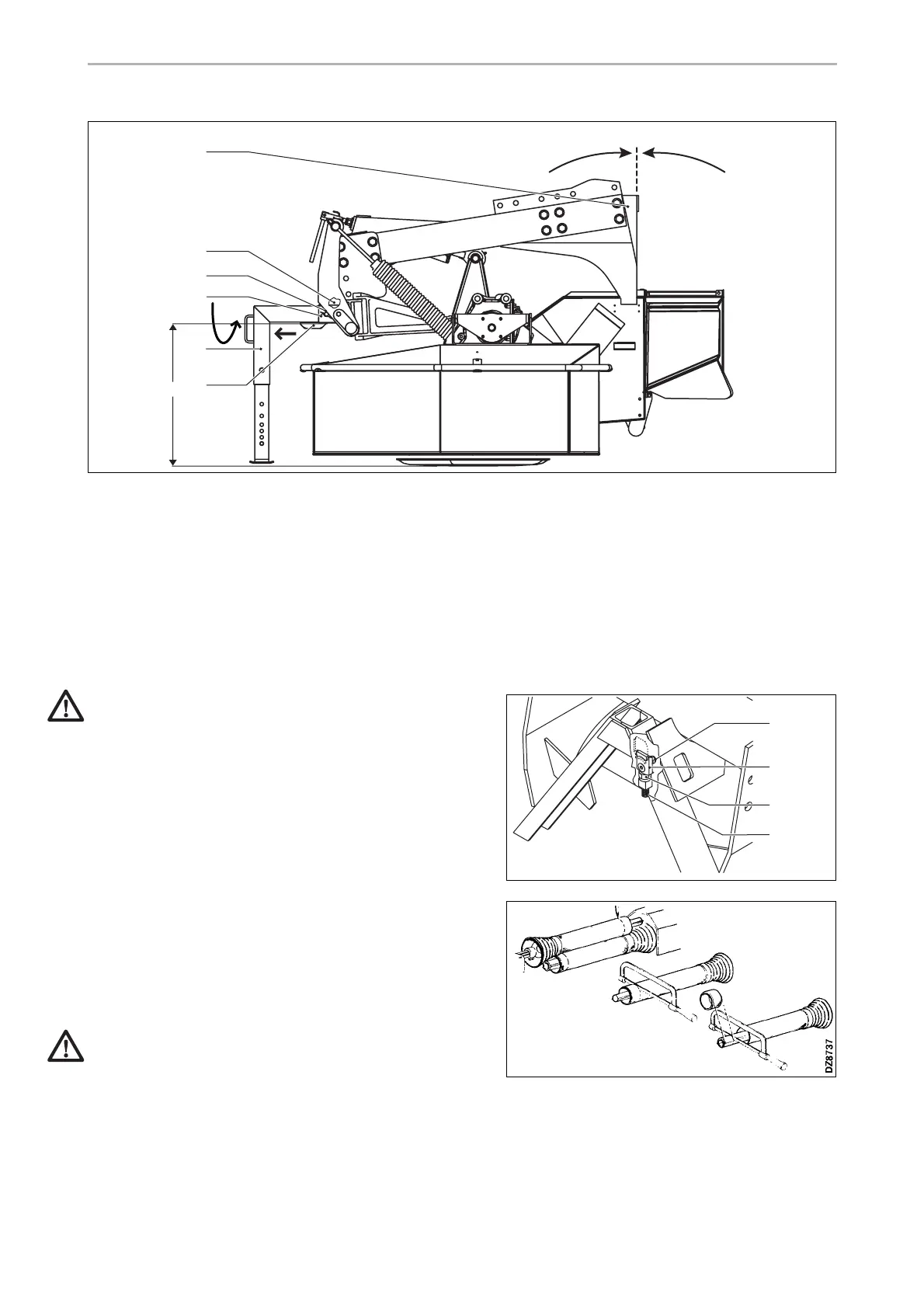 DZ8737