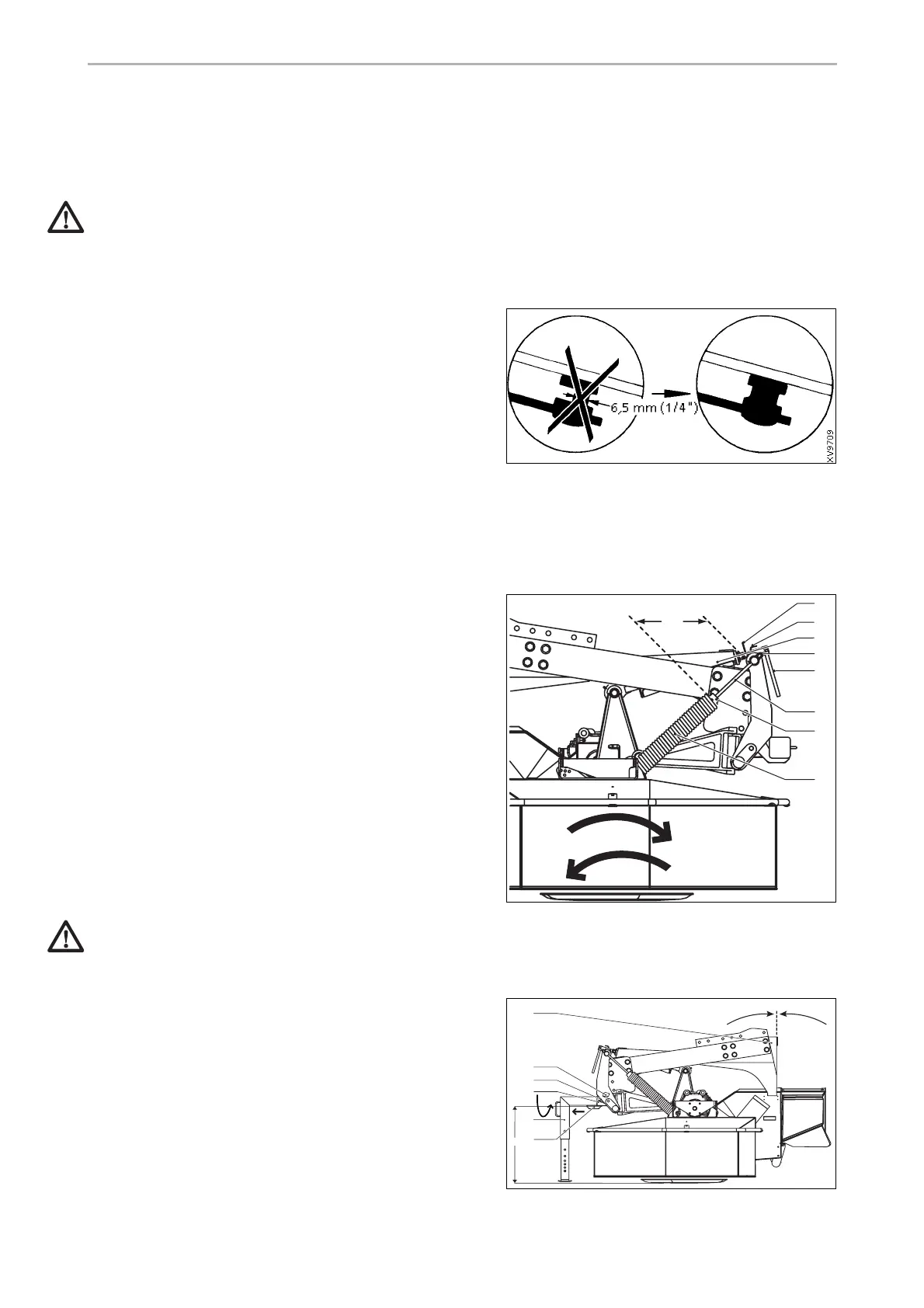 6,5 mm (1/4")

XV9709