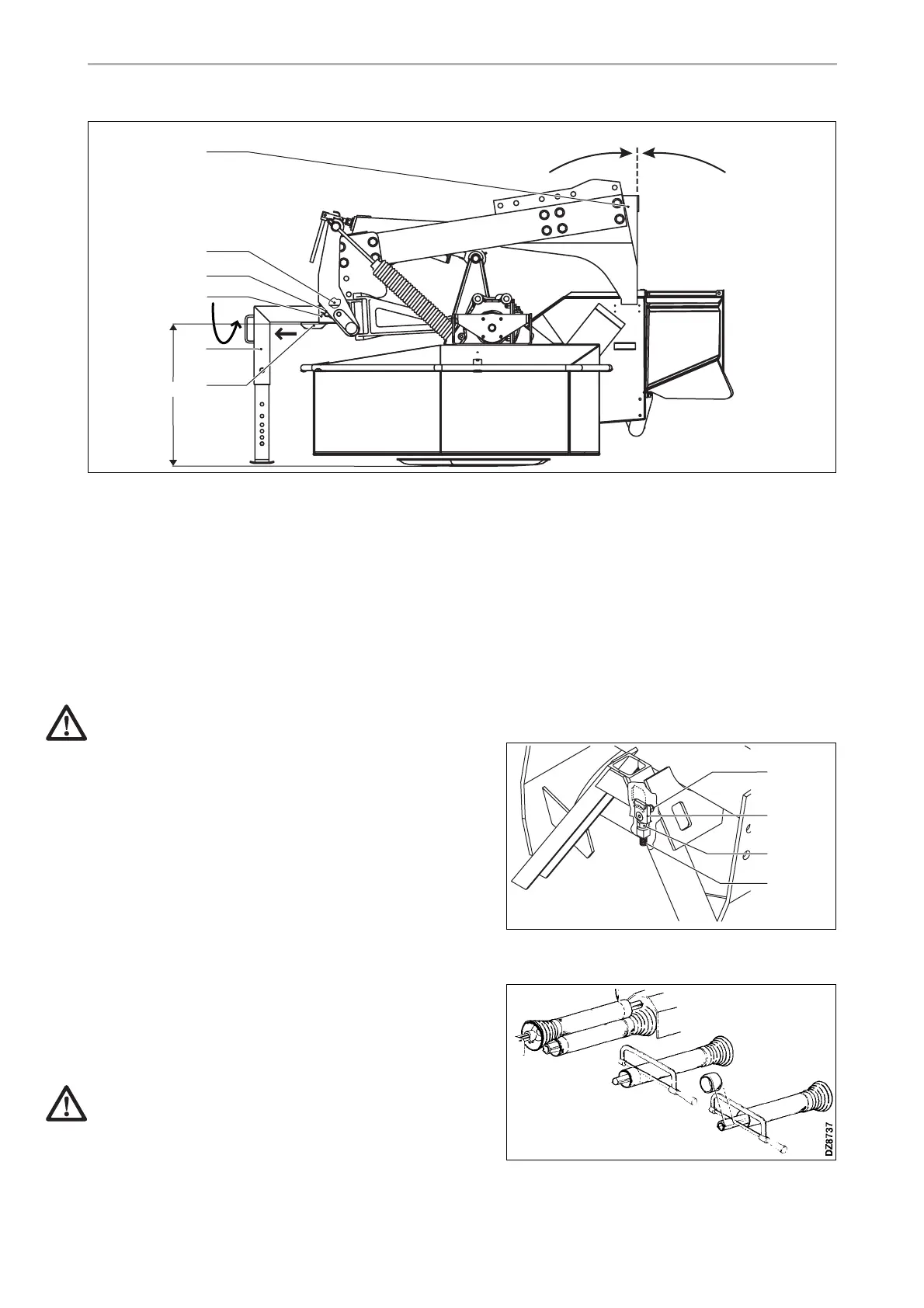 DZ8737