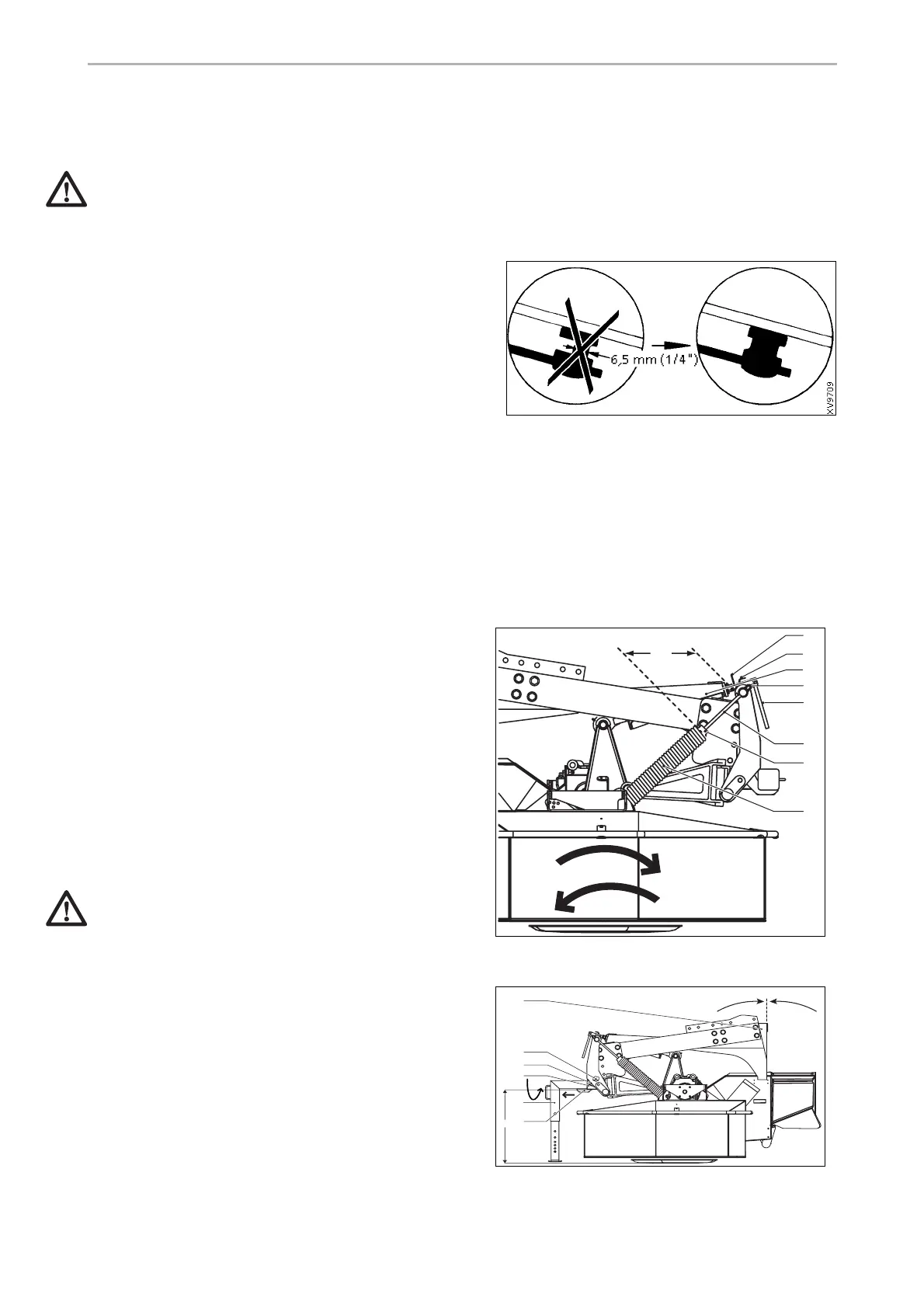 6,5 mm (1/4")

XV9709