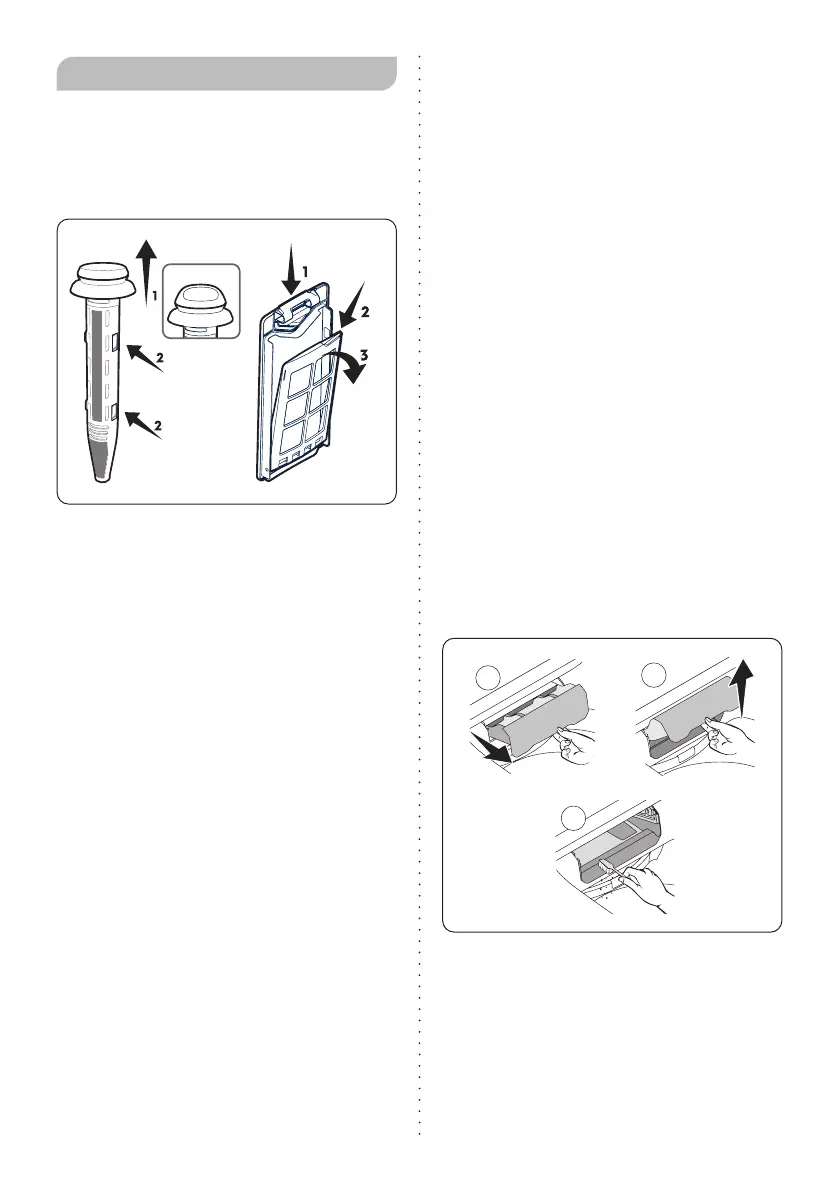 1

2

2

1

2

3